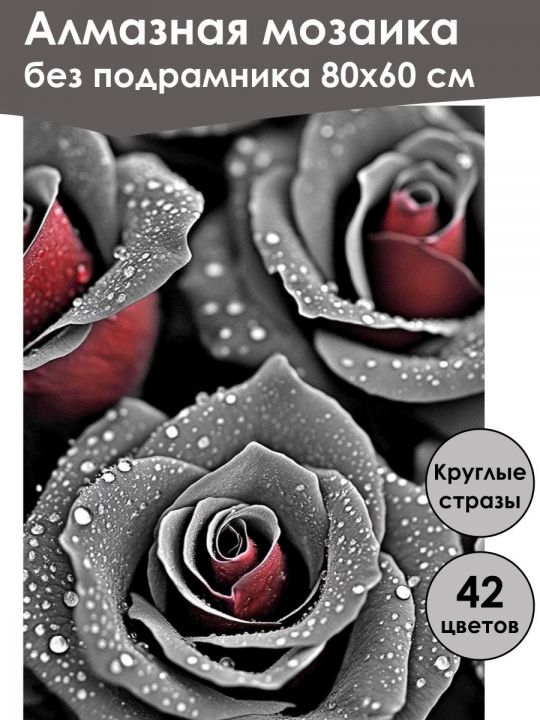 Алмазная мозаика
без подрамника 80х60 см

Круглые стразы

42 цветов