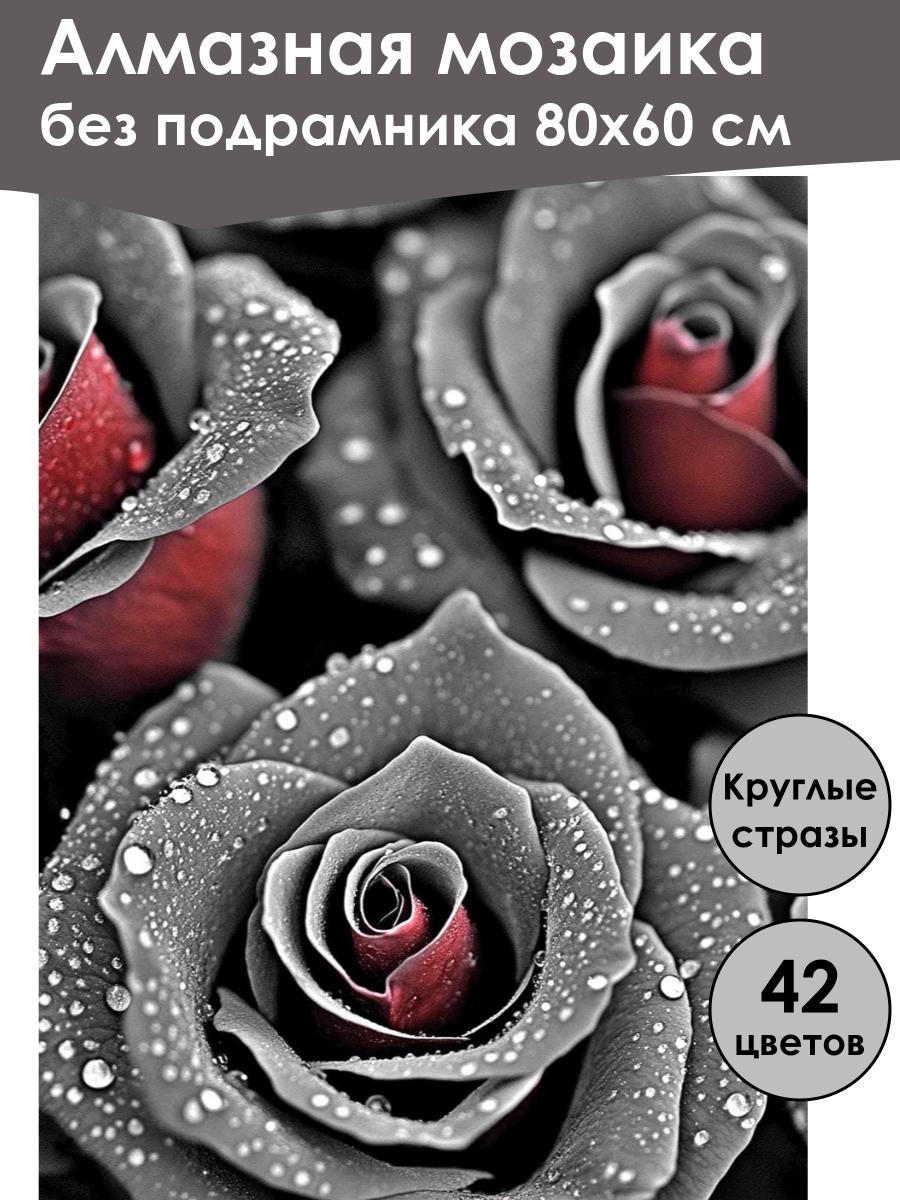 Алмазная мозаика
без подрамника 80х60 см

Круглые стразы

42 цветов