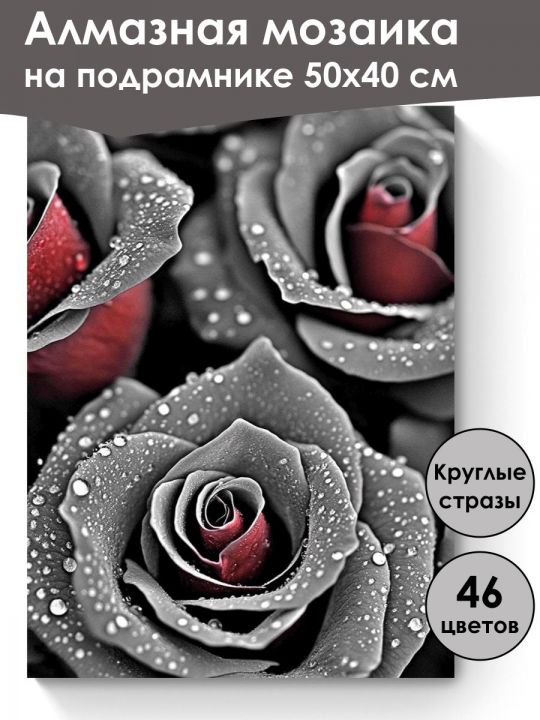 Алмазная мозаика
на подрамнике 50х40 см

Круглые
стразы

46
цветов