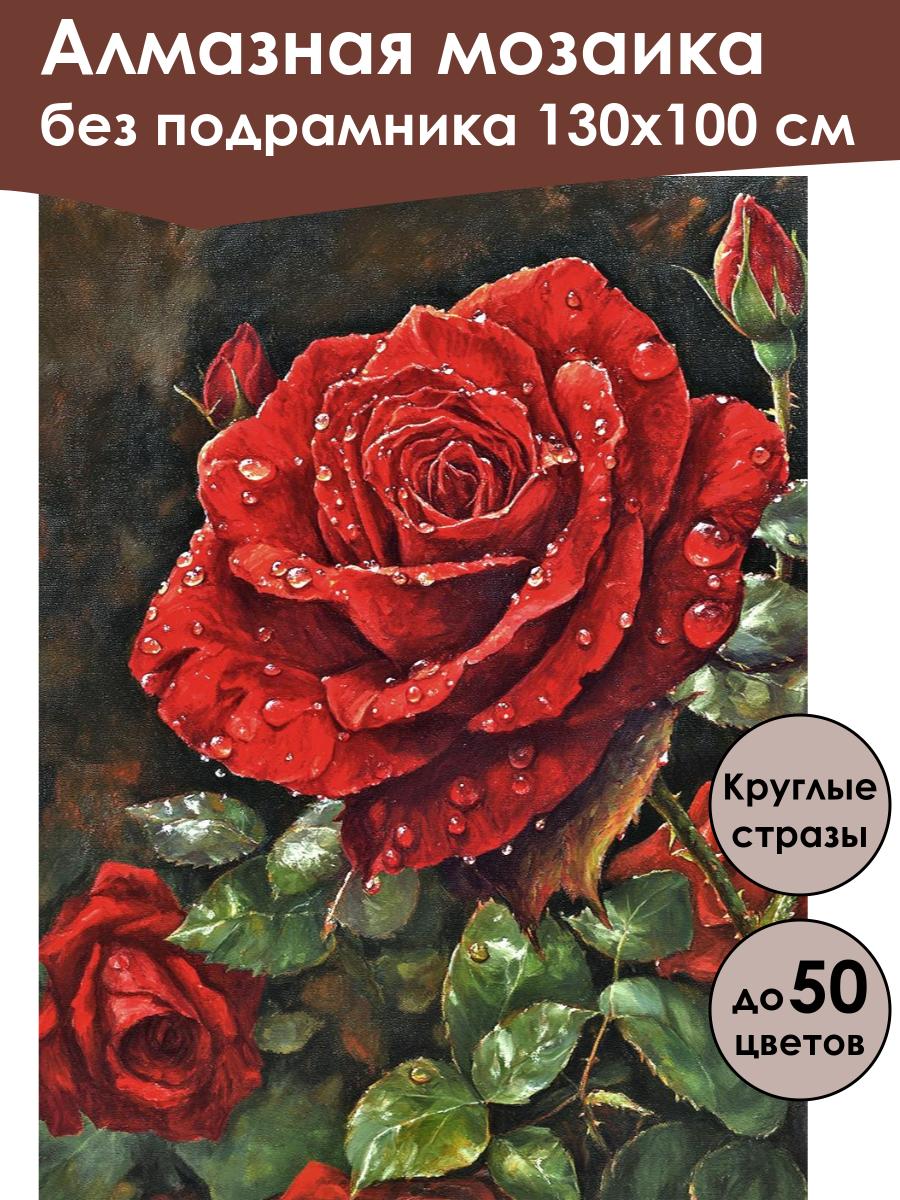 Алмазная мозаика
без подрамника 130х100 см

Круглые стразы

до 50 цветов