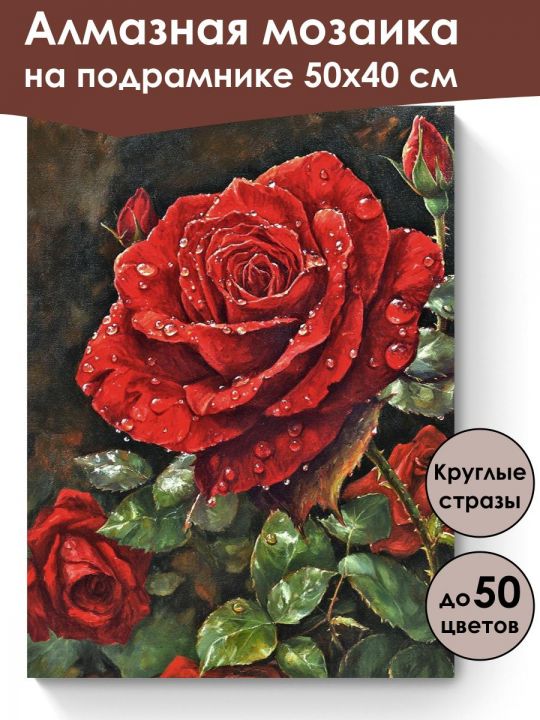 Алмазная мозаика на подрамнике 50х40 см

Круглые стразы

до 50 цветов