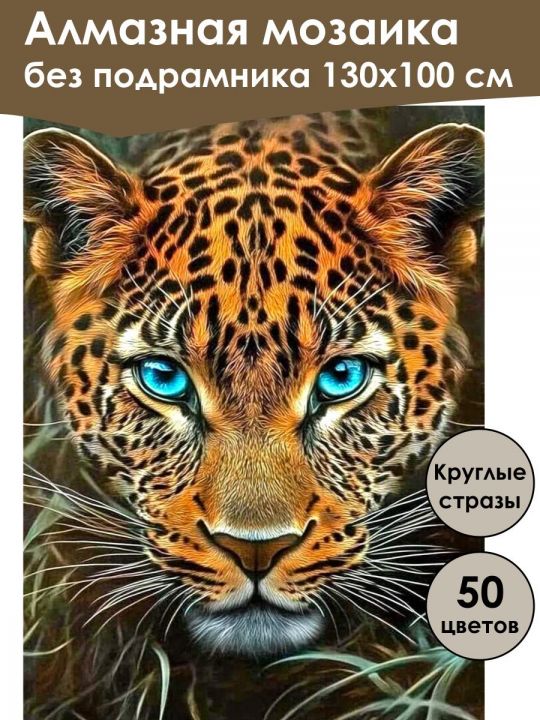 Алмазная мозаика
без подрамника 130х100 см

Круглые стразы

50 цветов