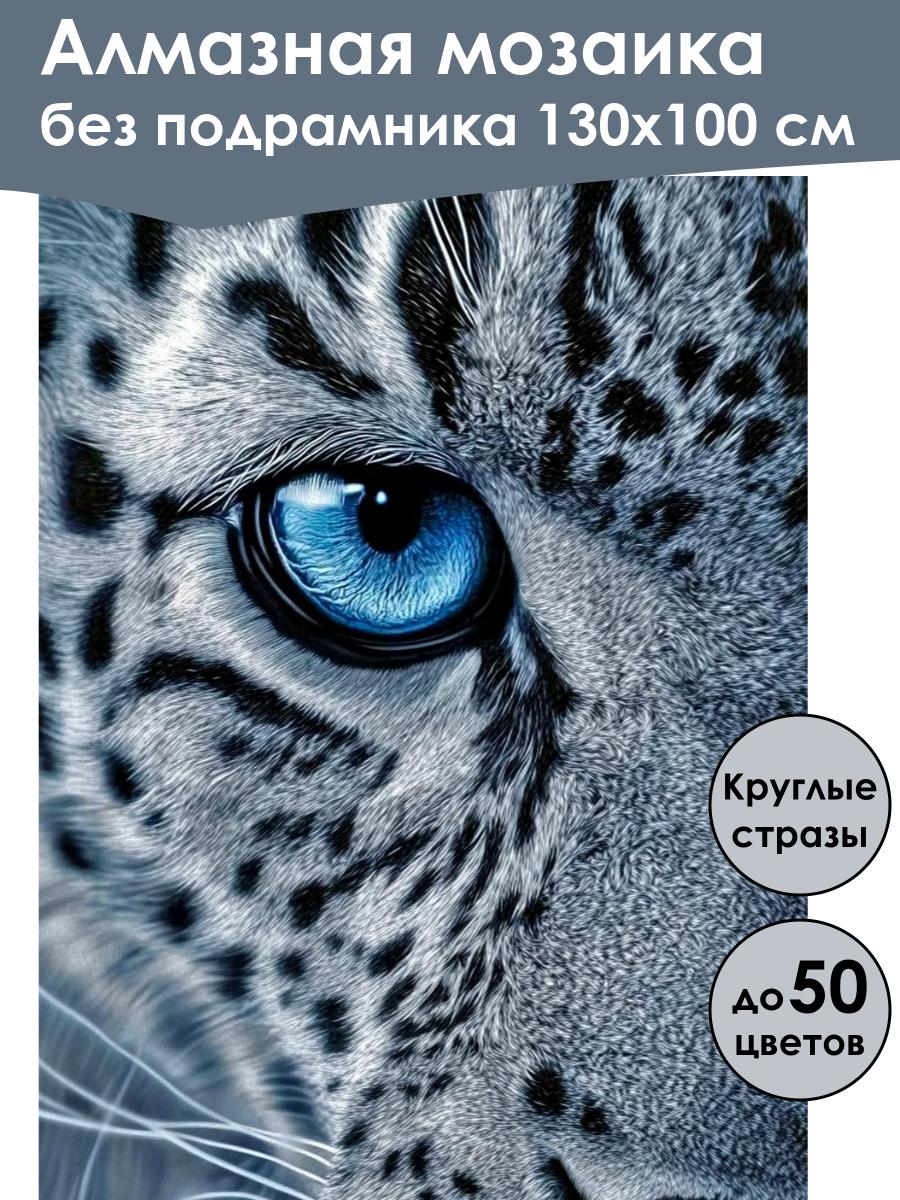 Алмазная мозаика
без подрамника 130х100 см

Круглые стразы

до 50 цветов