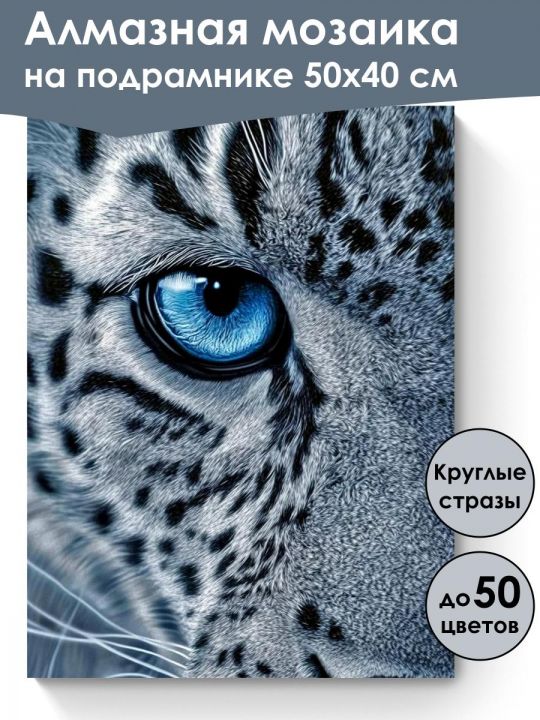 Алмазная мозаика
на подрамнике 50х40 см

Круглые стразы

до 50 цветов