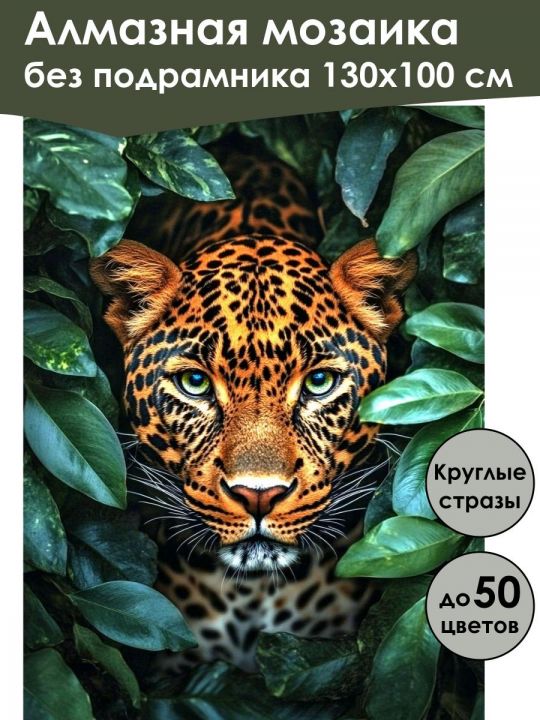 Алмазная мозаика
без подрамника 130х100 см

Круглые стразы

до 50 цветов