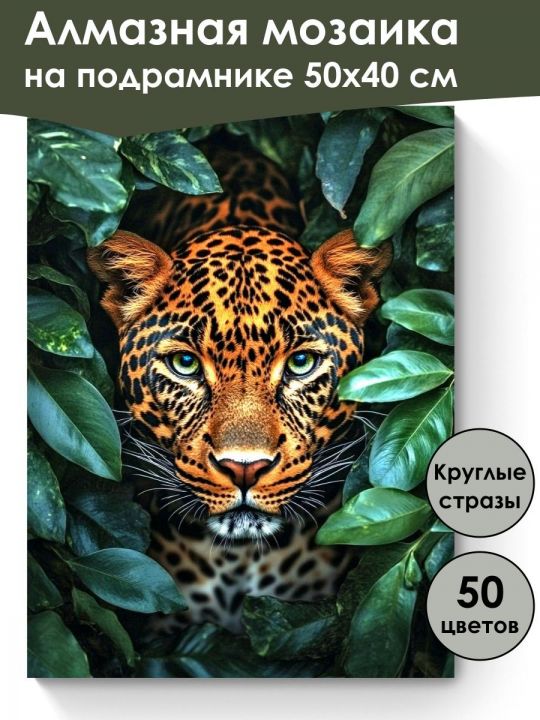 Алмазная мозаика
на подрамнике 50х40 см

Круглые стразы

50 цветов