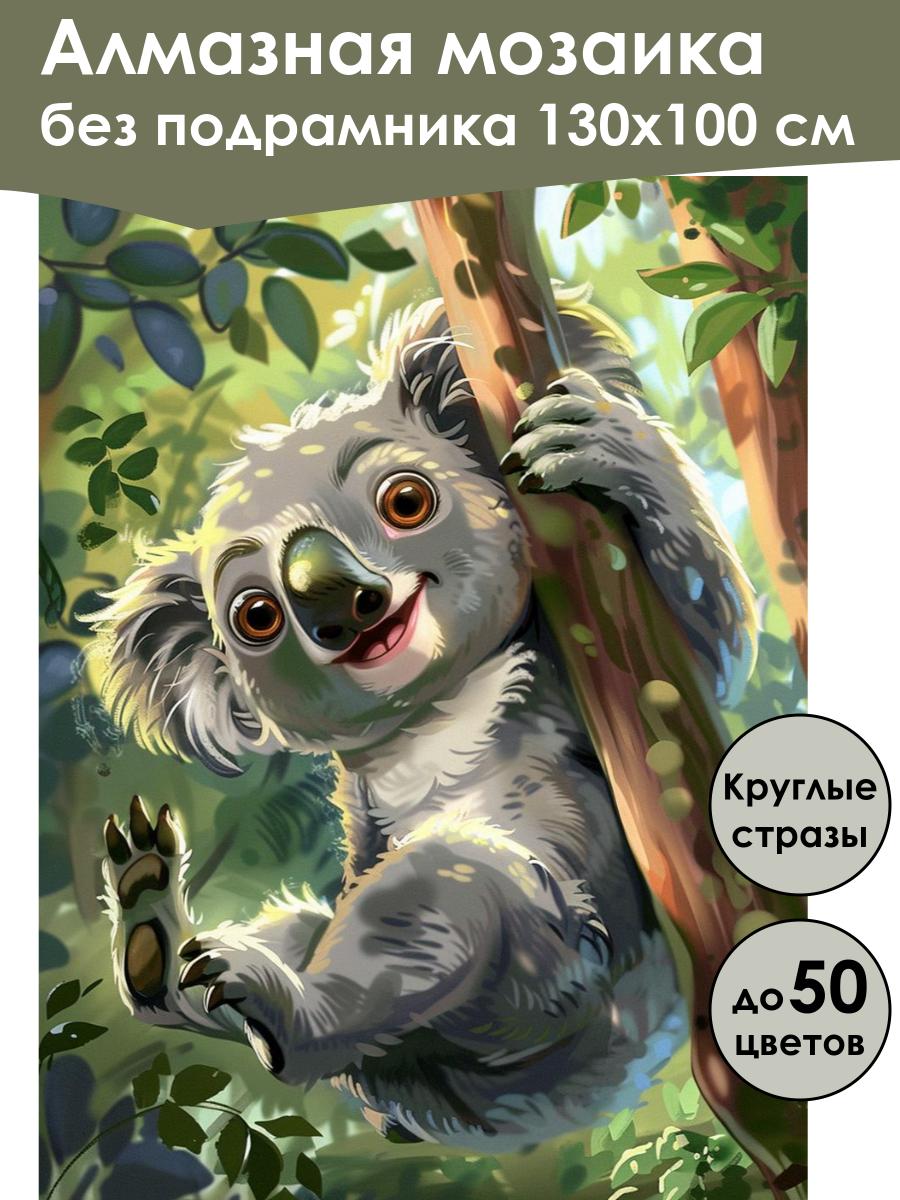 Алмазная мозаика
без подрамника 130х100 см

Круглые стразы

до 50 цветов