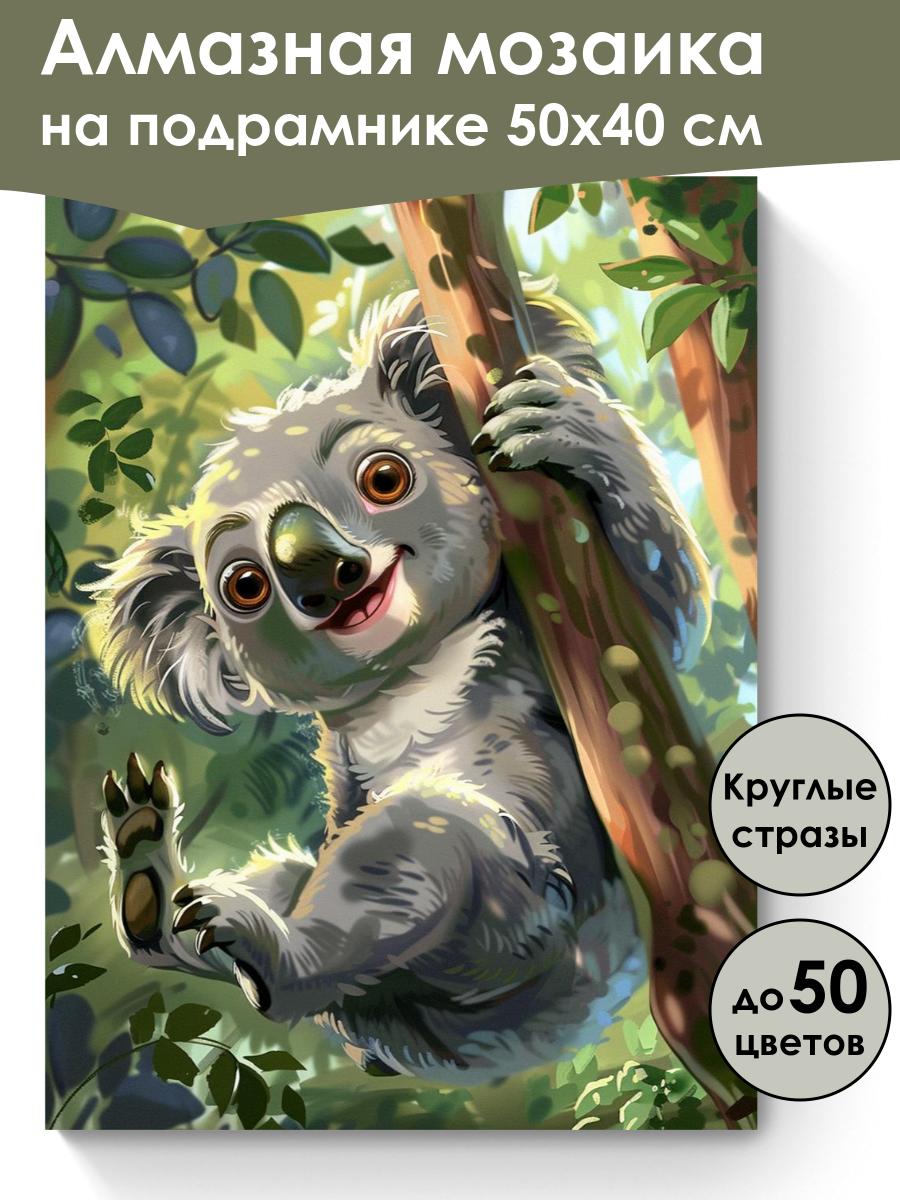 Алмазная мозаика
на подрамнике 50х40 см

Круглые стразы

до 50 цветов