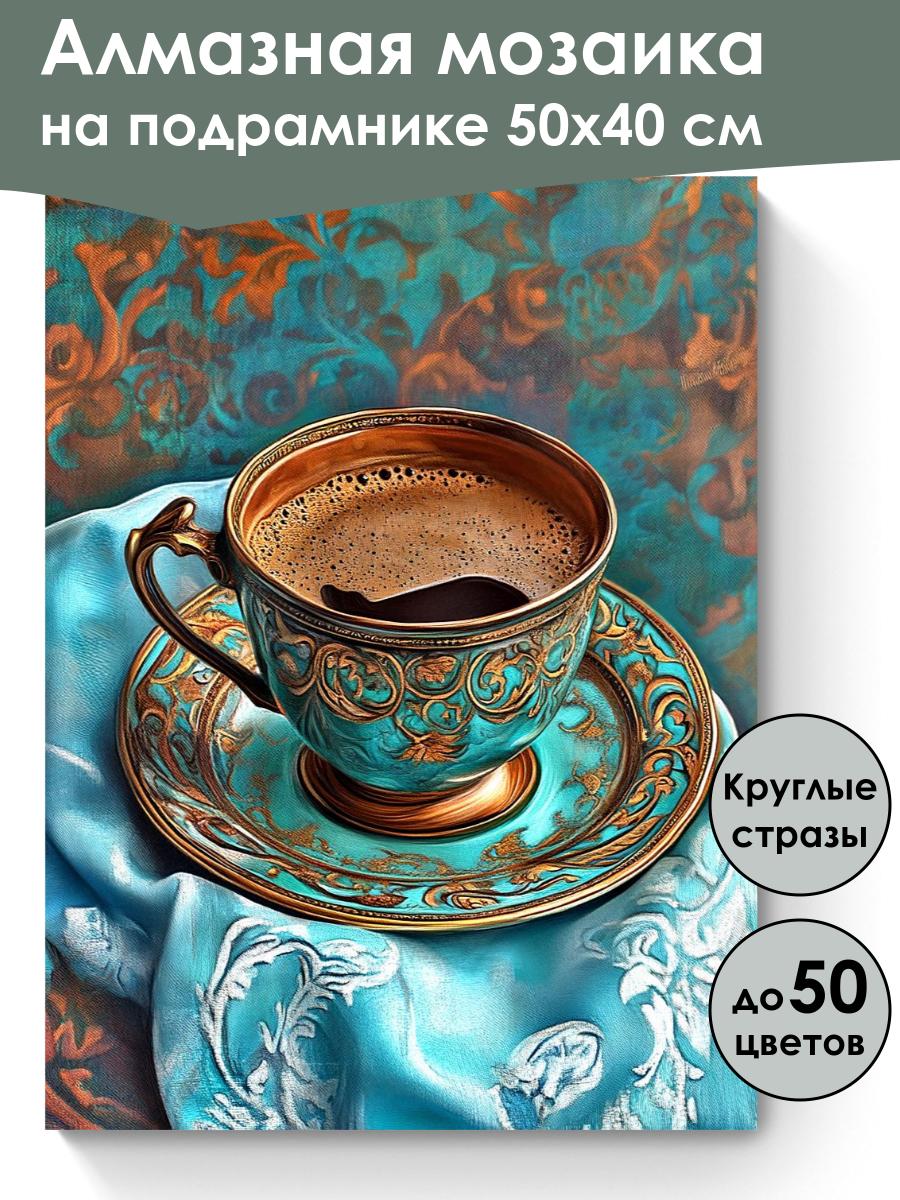 Алмазная мозаика
на подрамнике 50х40 см

Круглые стразы

до 50 цветов