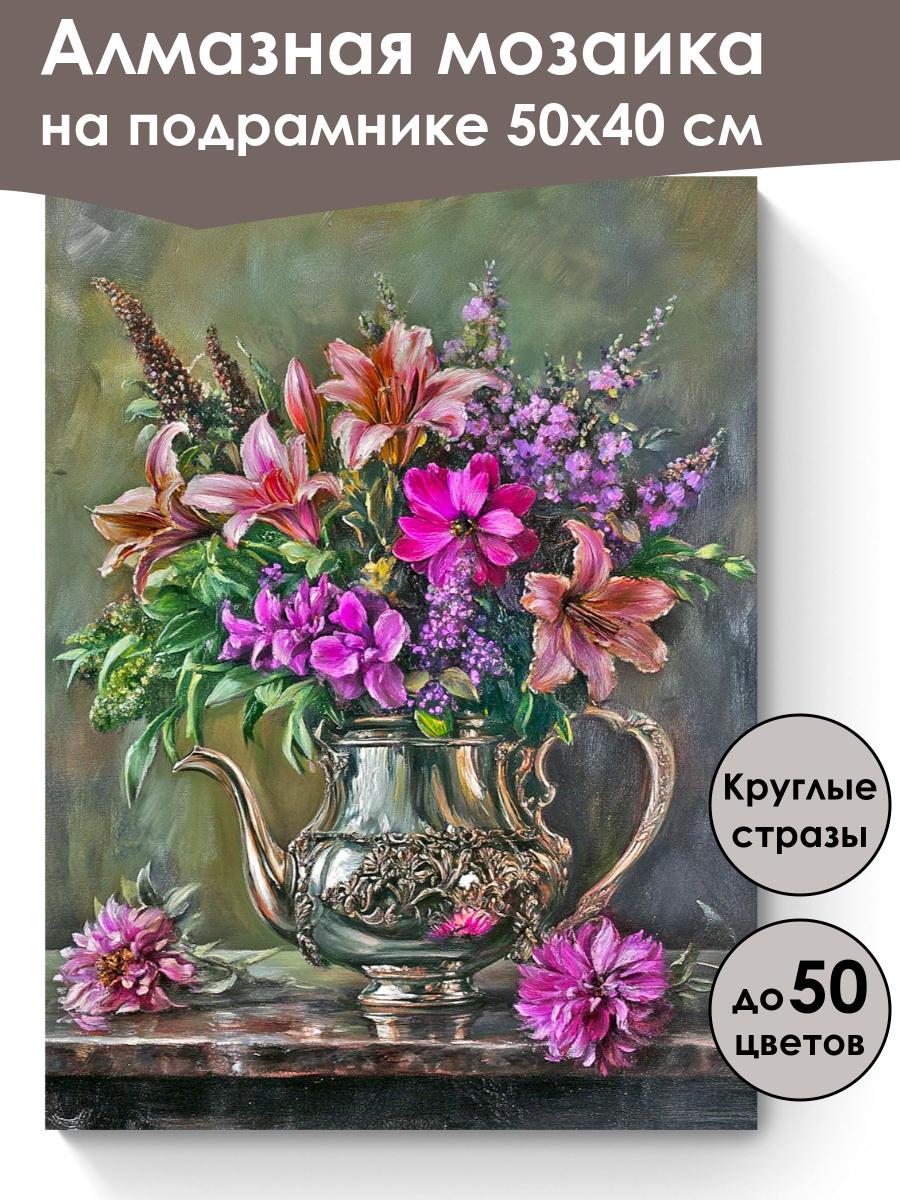 Алмазная мозаика
на подрамнике 50х40 см

Круглые стразы

до 50 цветов