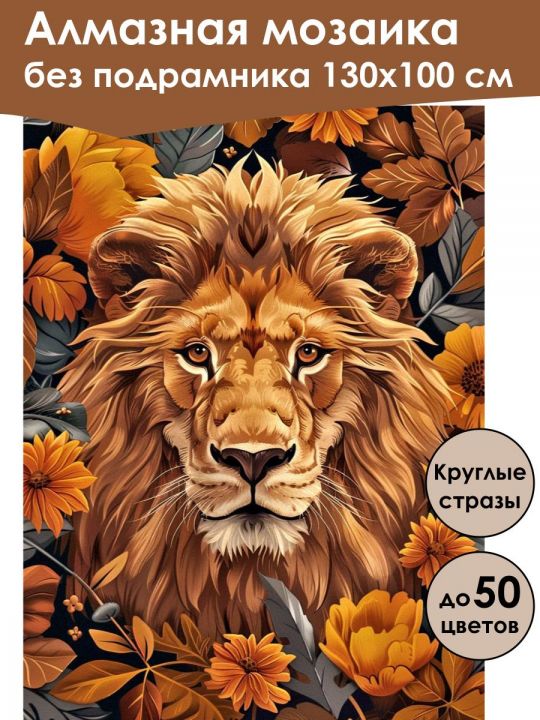 Алмазная мозаика
без подрамника 130х100 см

Круглые стразы

до 50 цветов