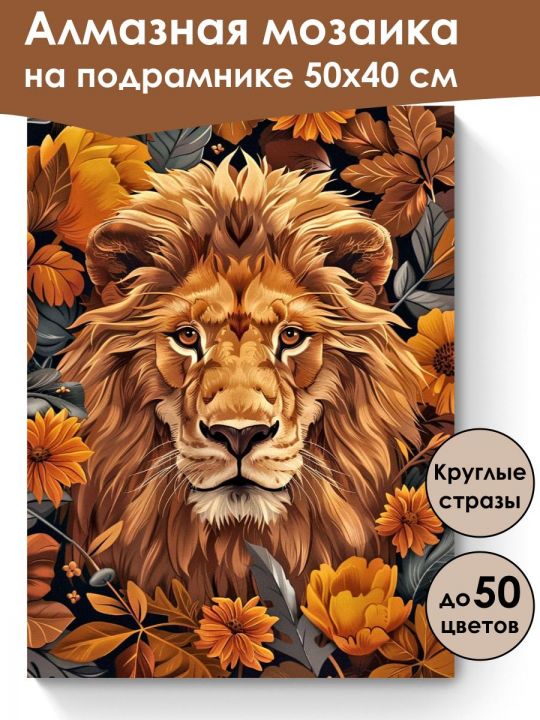 Алмазная мозаика
на подрамнике 50х40 см

Круглые стразы

до 50 цветов