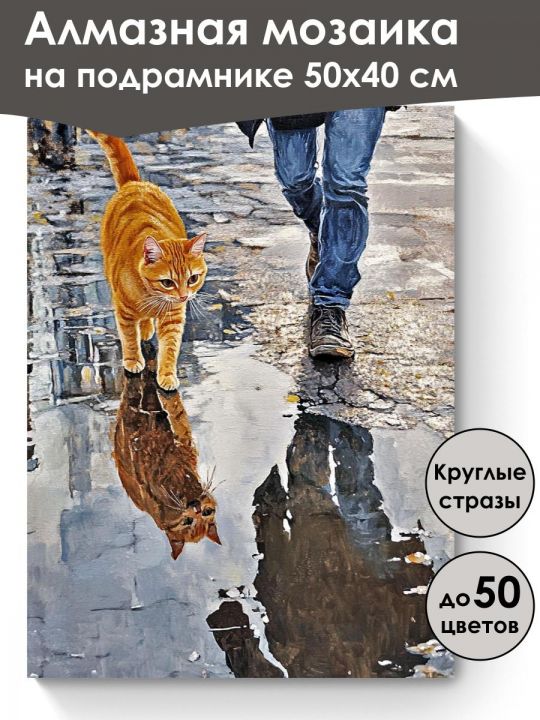 Алмазная мозаика на подрамнике 50х40 см

Круглые стразы

до 50 цветов