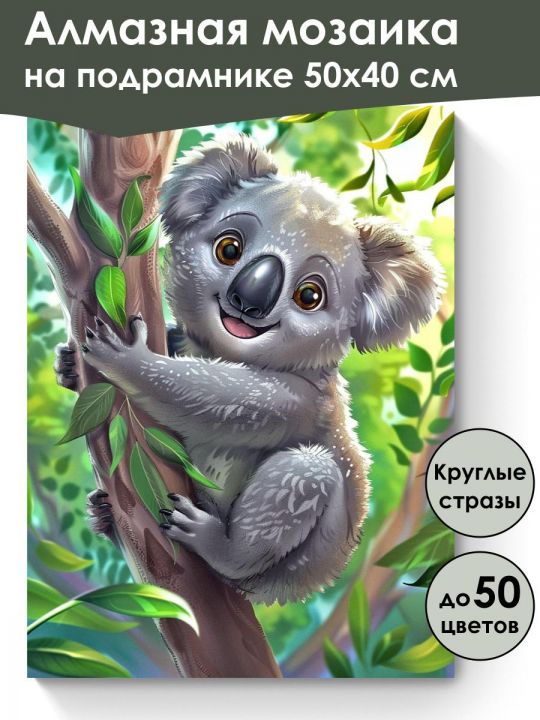 Алмазная мозаика на подрамнике 50х40 см

Круглые стразы

до 50 цветов