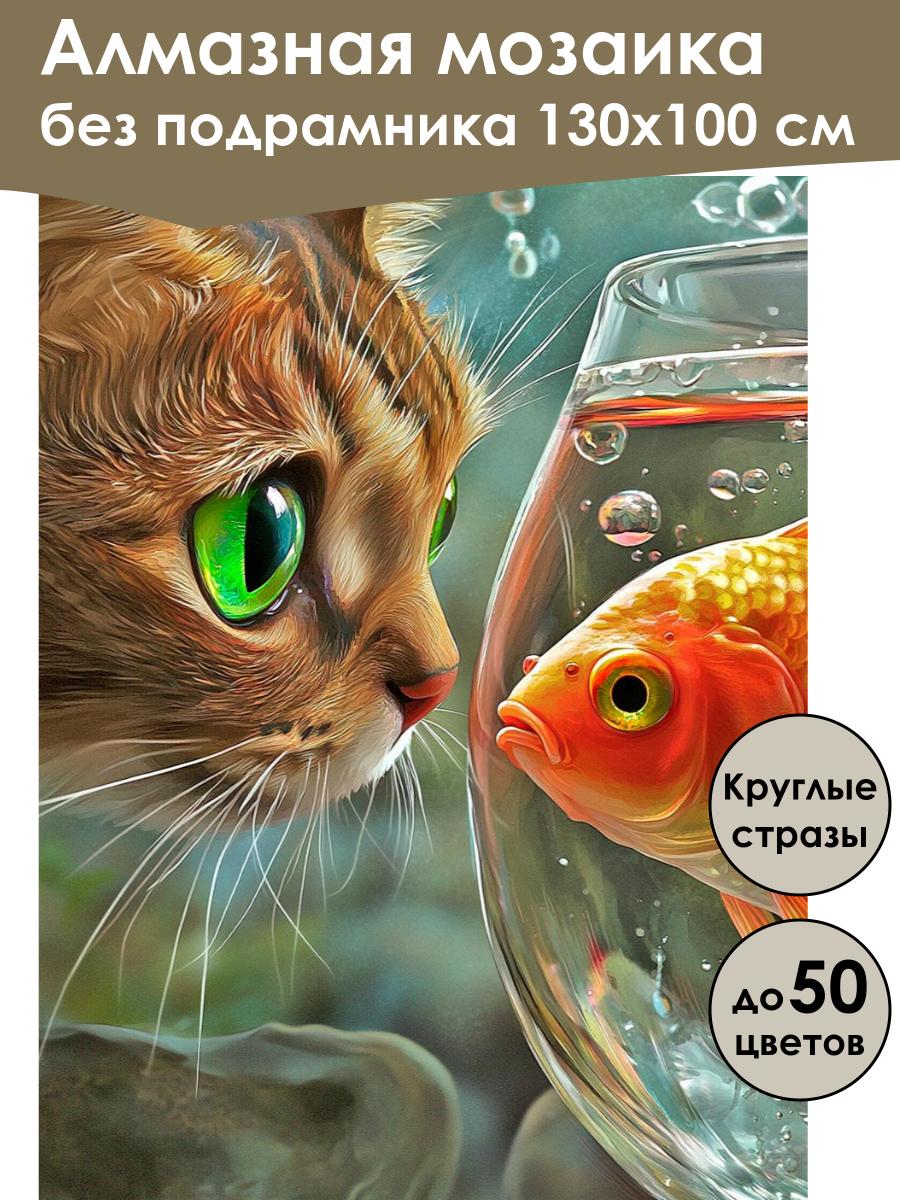 Алмазная мозаика
без подрамника 130х100 см

Круглые стразы

до 50 цветов