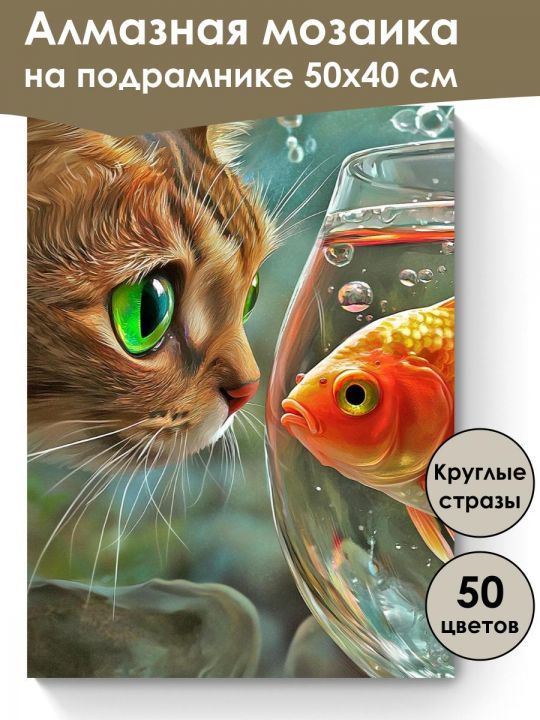 Алмазная мозаика
на подрамнике 50х40 см

Круглые стразы

50 цветов