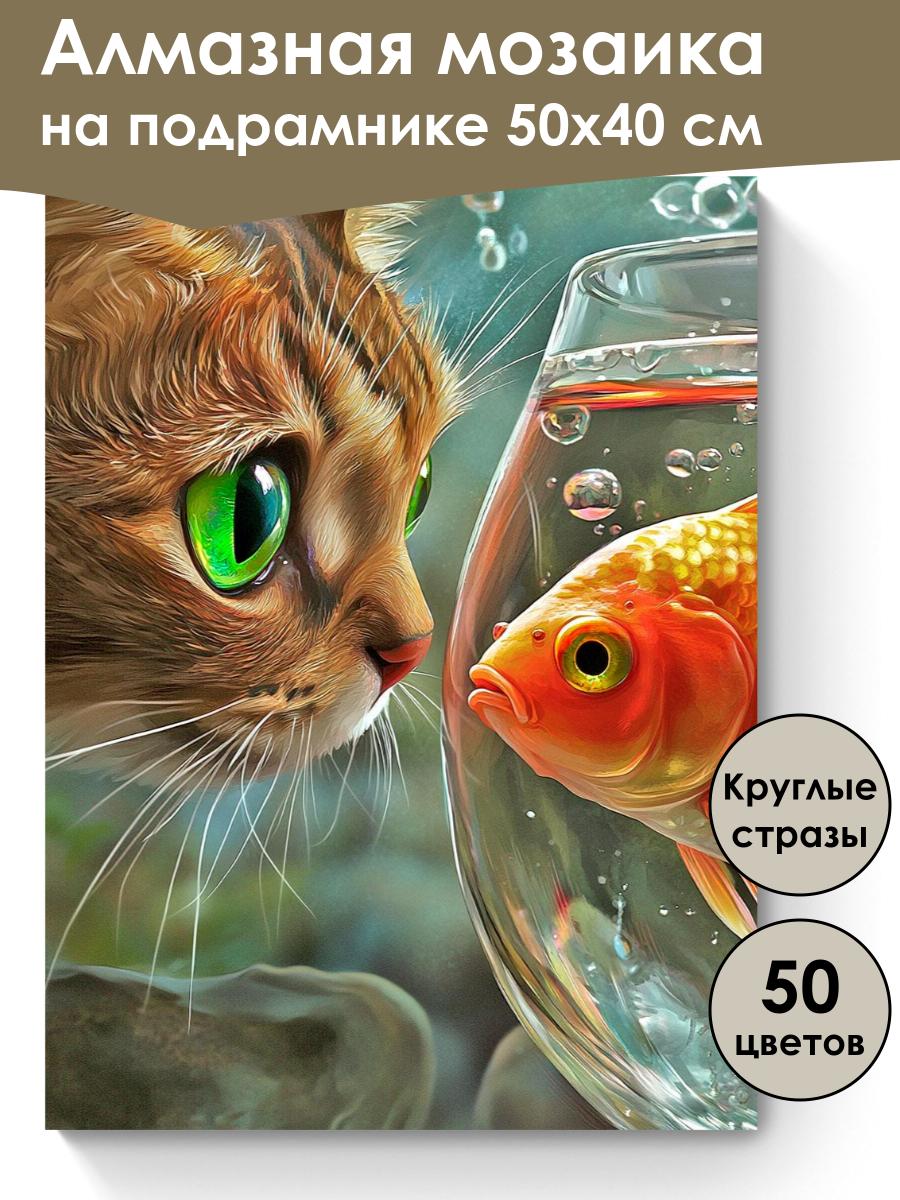 Алмазная мозаика на подрамнике 50х40 см

Круглые стразы

50 цветов