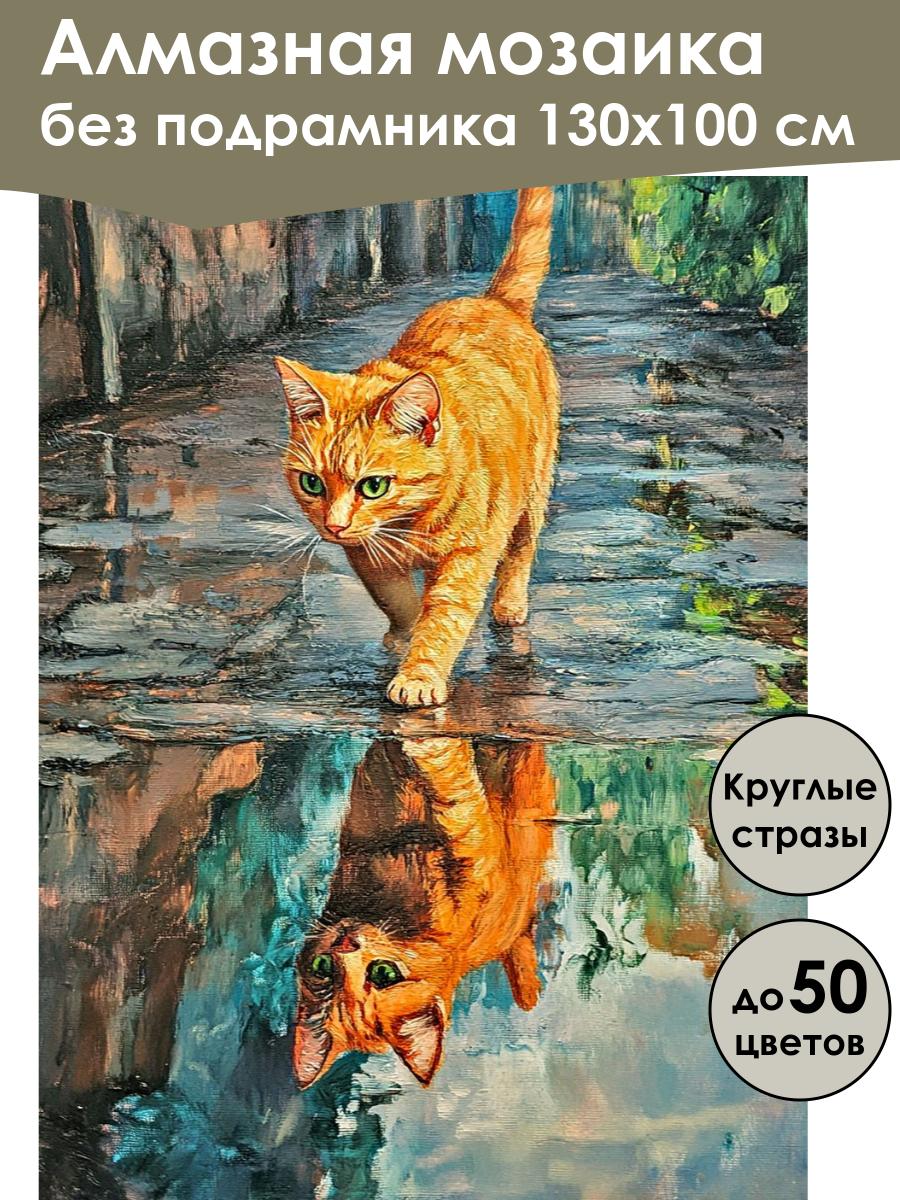 Алмазная мозаика
без подрамника 130х100 см

Круглые стразы

до 50 цветов