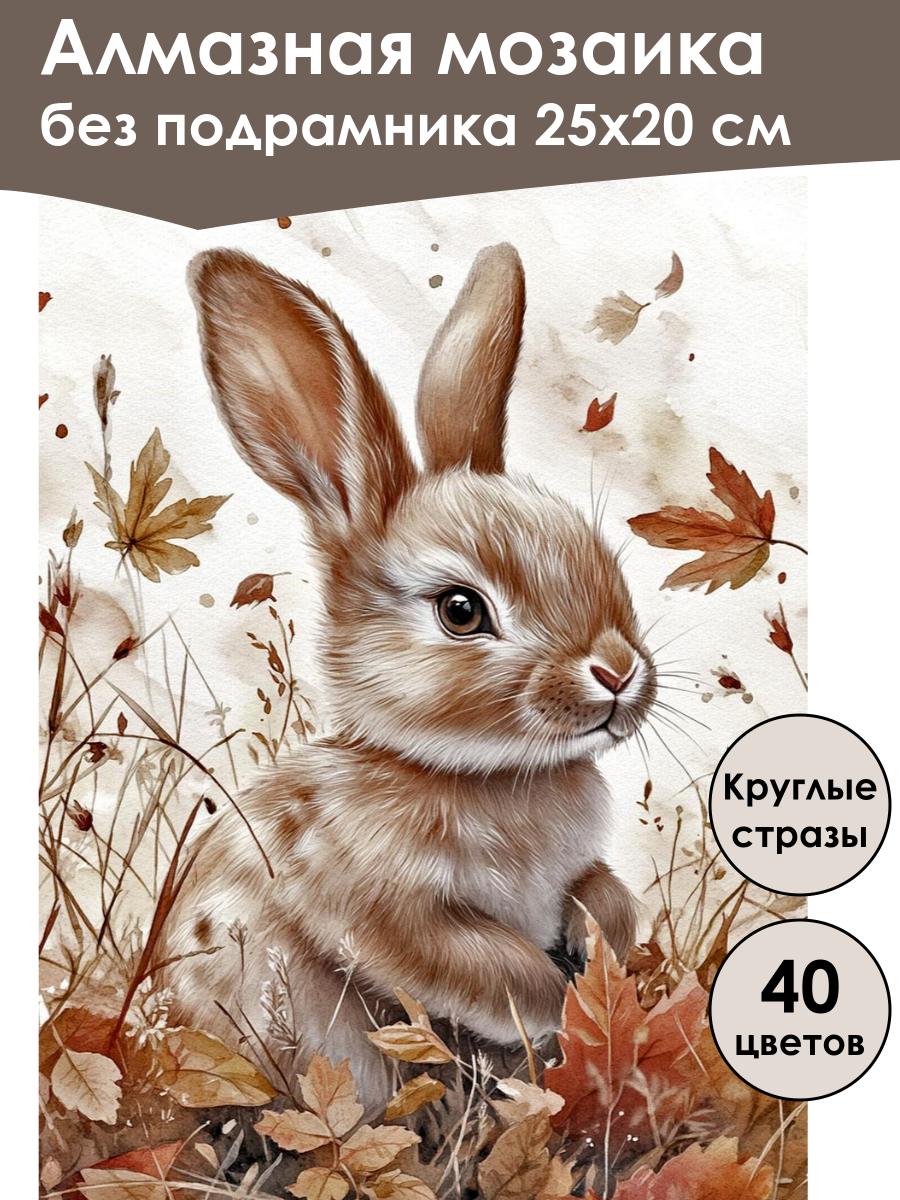 Алмазная мозаика
без подрамника 25х20 см

Круглые стразы

40 цветов