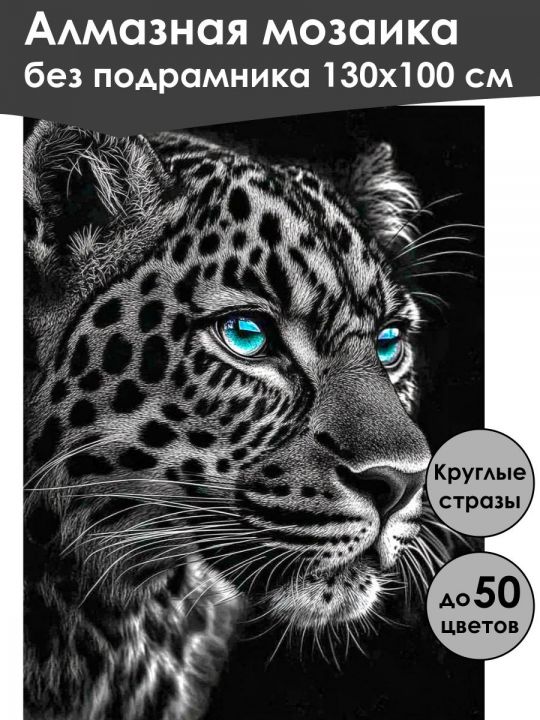 Алмазная мозаика
без подрамника 130х100 см

Круглые стразы

до 50 цветов