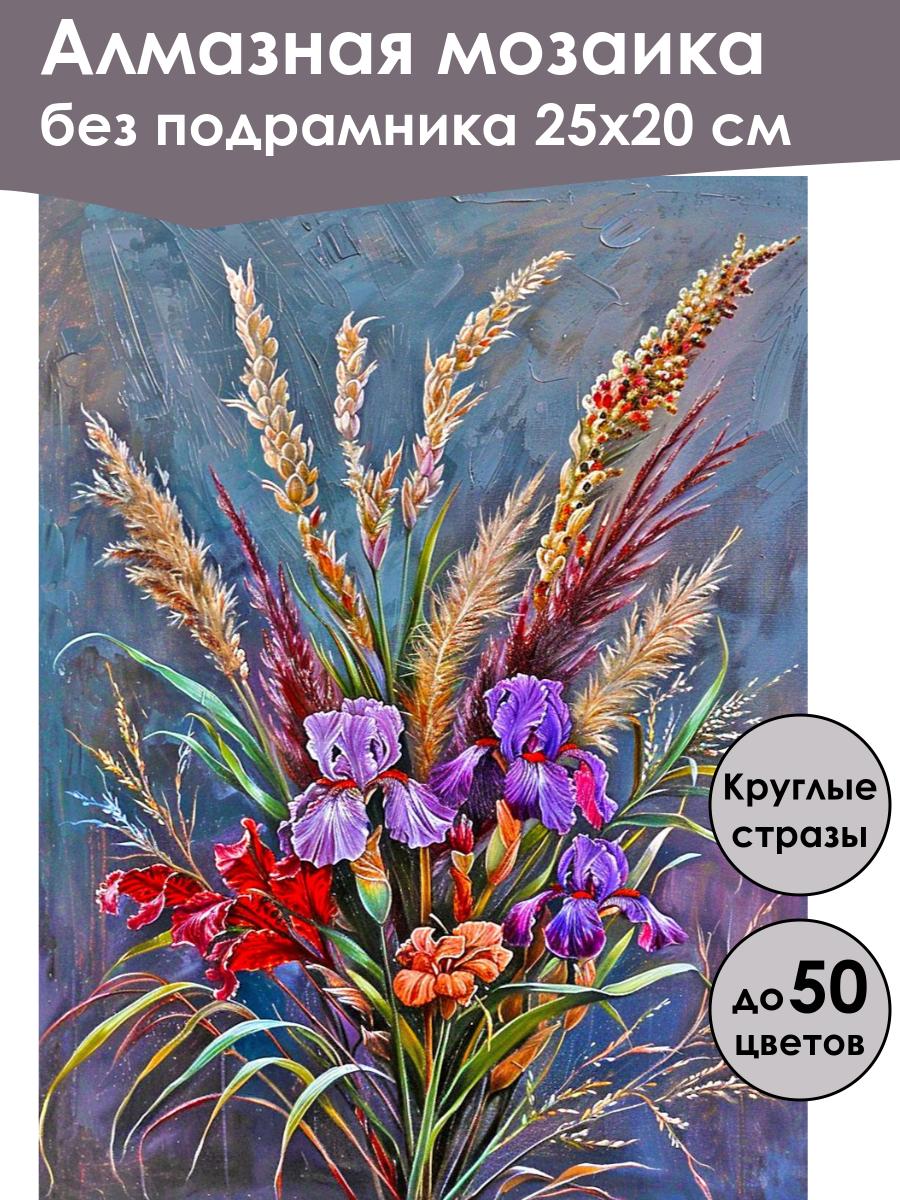 Алмазная мозаика
без подрамника 25х20 см

Круглые стразы

до 50 цветов