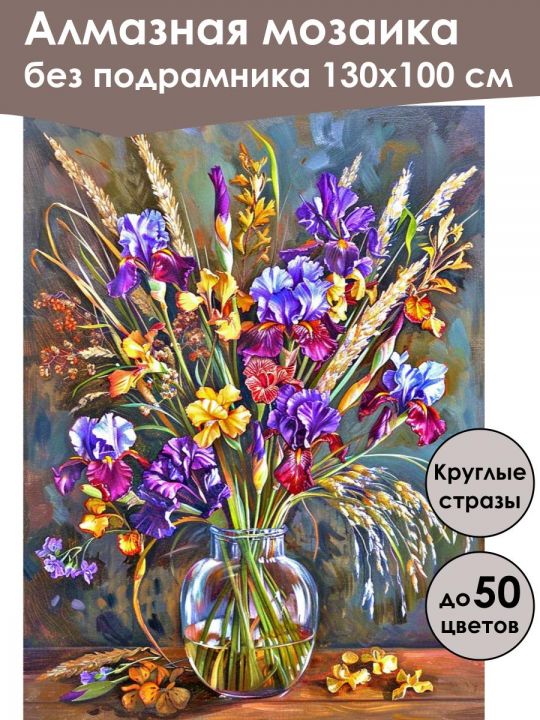 Алмазная мозаика
без подрамника 130х100 см

Круглые стразы

до 50 цветов