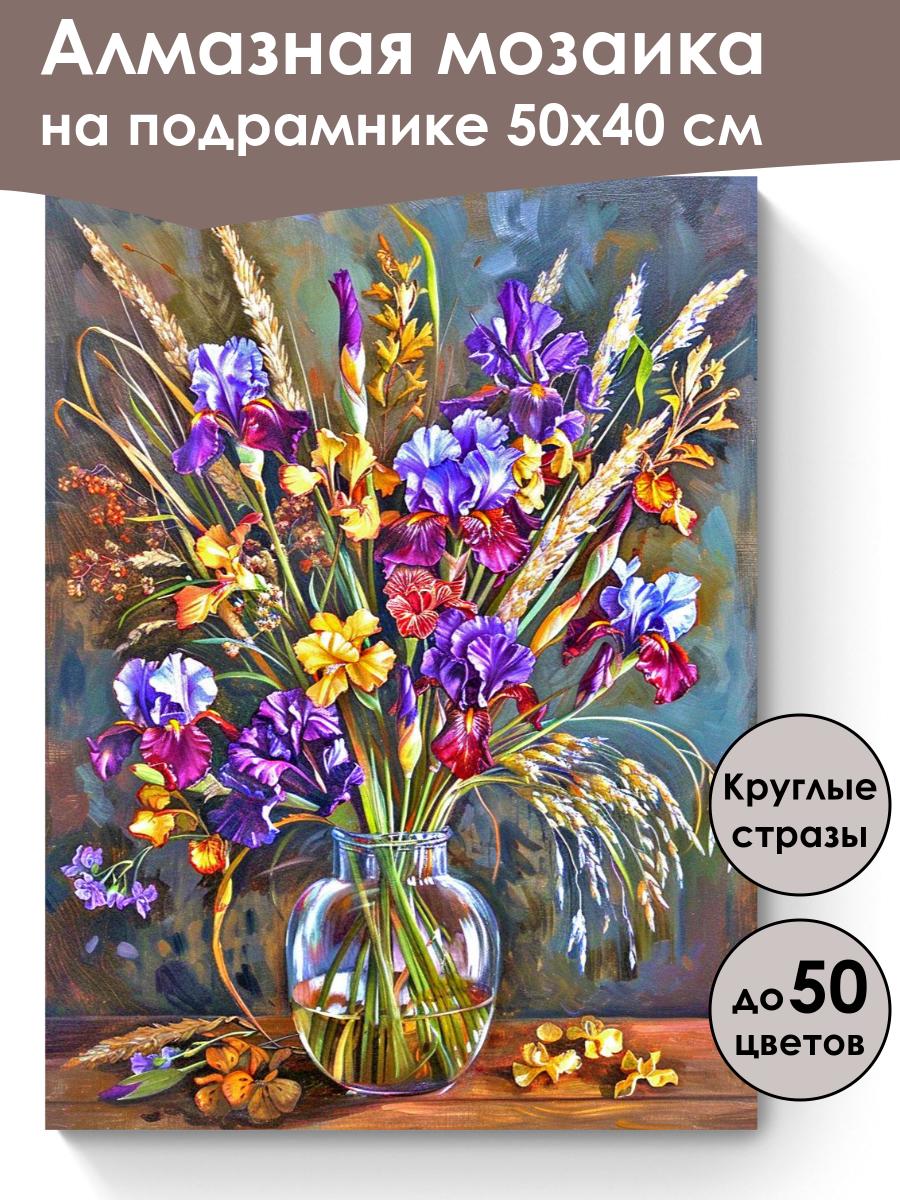 Алмазная мозаика на подрамнике 50х40 см

Круглые стразы

до 50 цветов