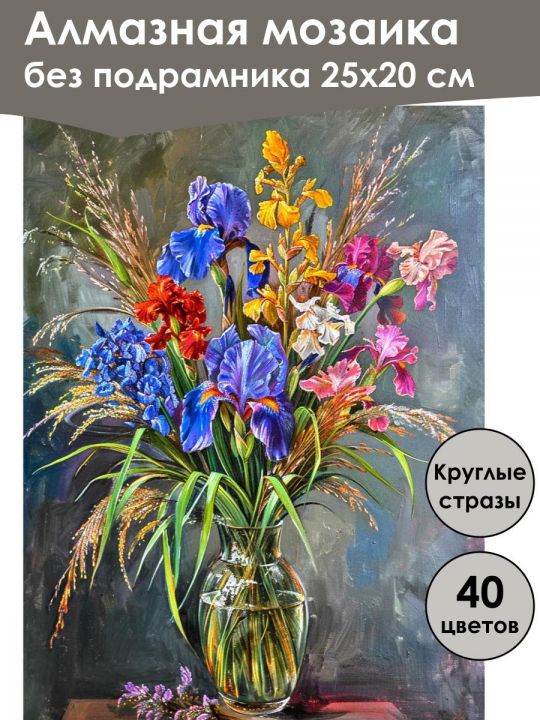 Алмазная мозаика
без подрамника 25х20 см

Круглые стразы

40 цветов