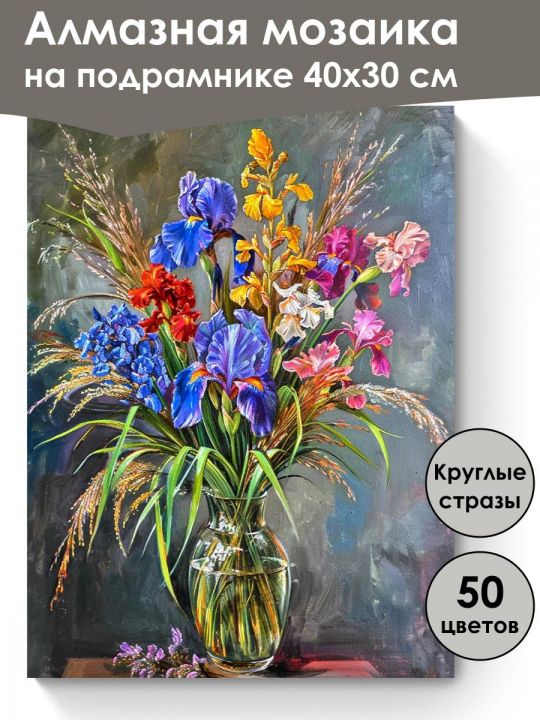 Алмазная мозаика
на подрамнике 40х30 см

Круглые стразы

50 цветов