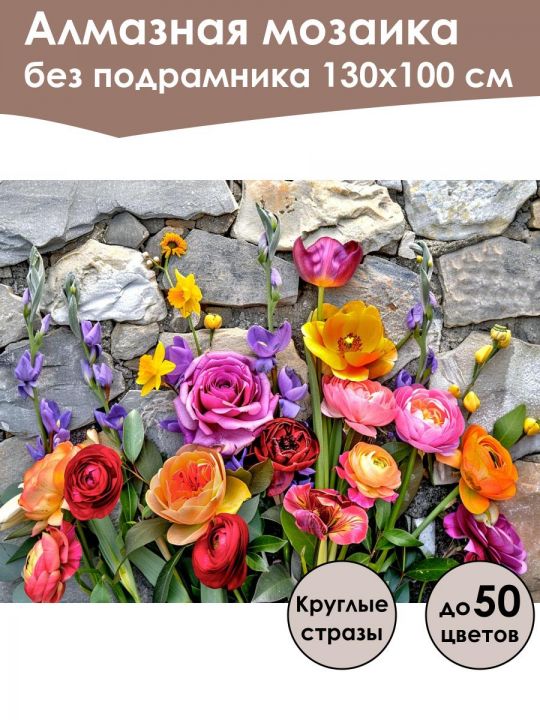 Алмазная мозаика
без подрамника 130х100 см

Круглые стразы

до 50 цветов