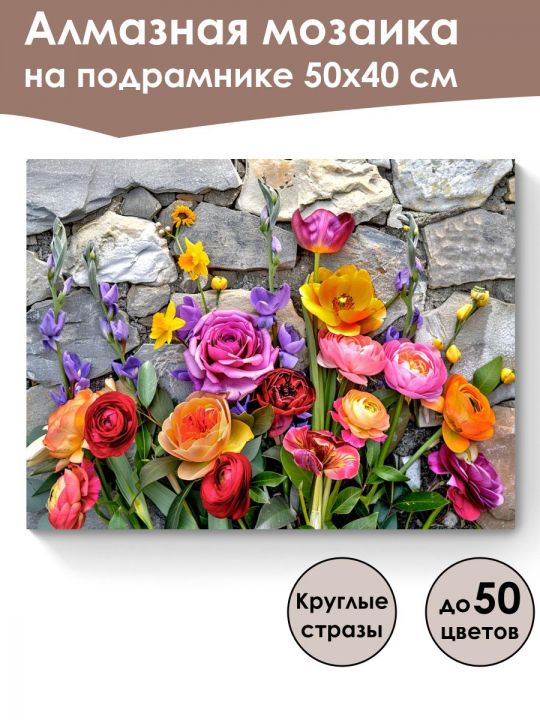 Алмазная мозаика
на подрамнике 50х40 см

Круглые стразы

до 50 цветов