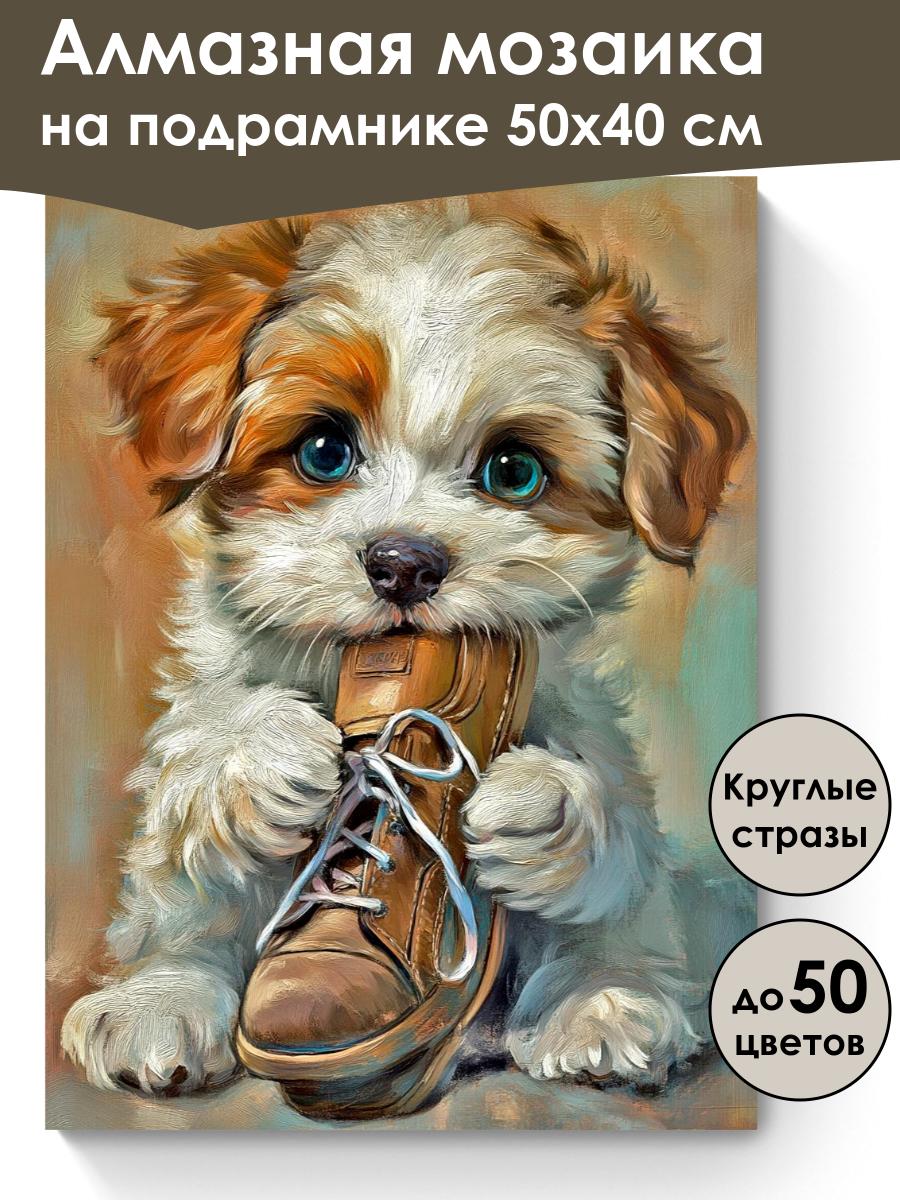 Алмазная мозаика
на подрамнике 50х40 см

Круглые
стразы

до 50
цветов