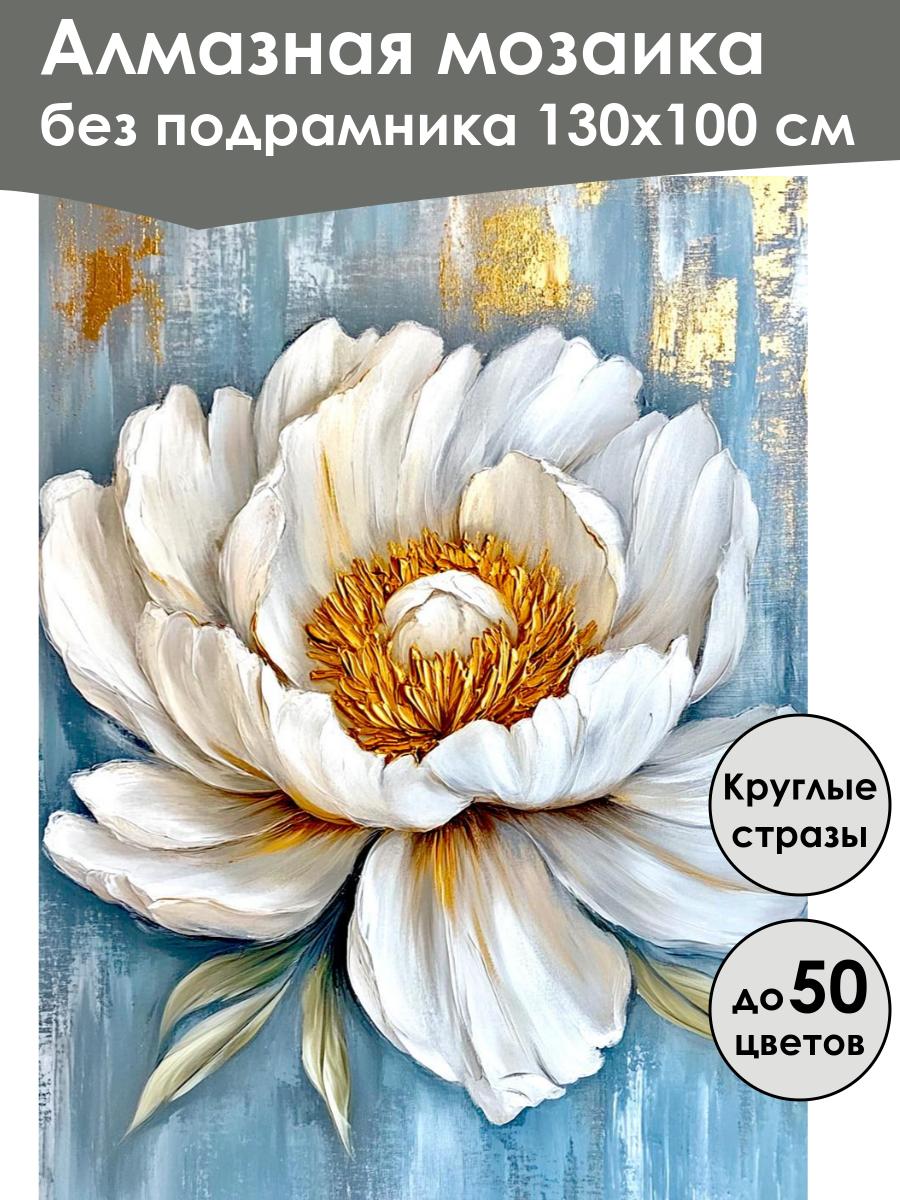 Алмазная мозаика
без подрамника 130х100 см

Круглые стразы

до 50 цветов