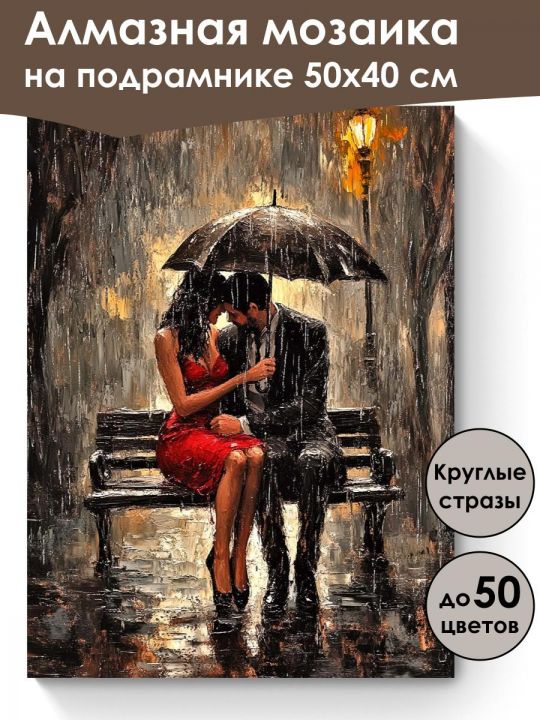 Алмазная мозаика на подрамнике 50х40 см

Круглые стразы

до 50 цветов