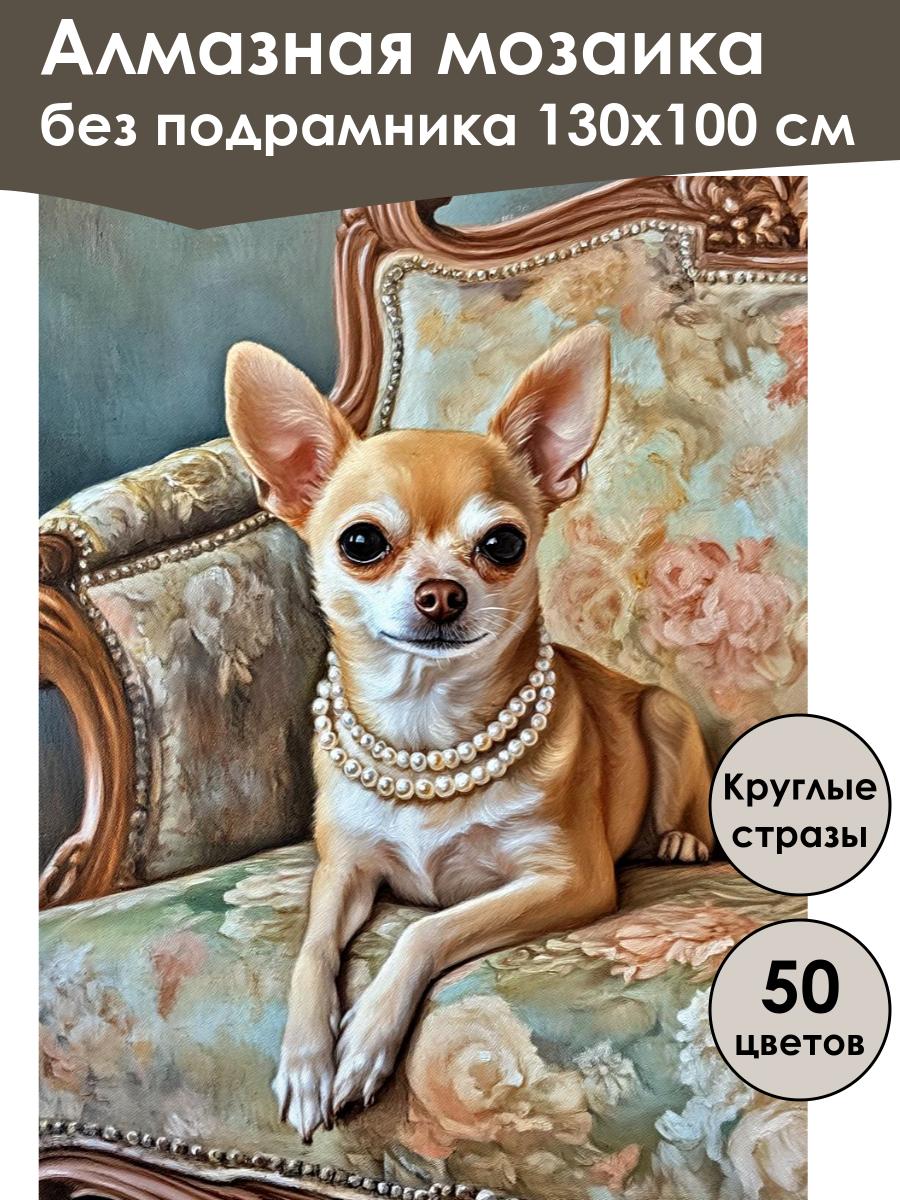 Алмазная мозаика
без подрамника 130х100 см

Круглые стразы

50 цветов