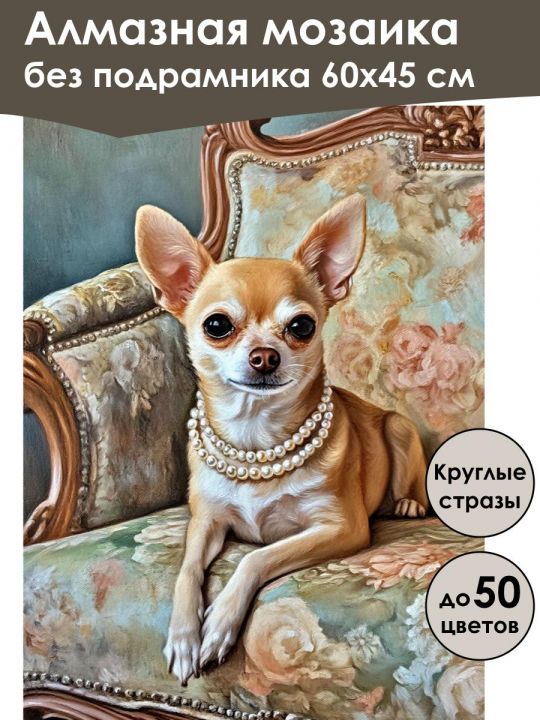 Алмазная мозаика
без подрамника 60х45 см

Круглые стразы

до 50 цветов