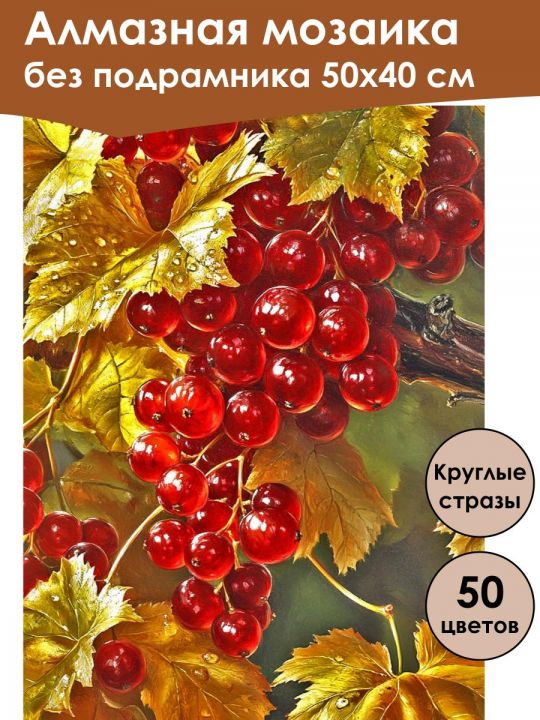 Алмазная мозаика
без подрамника 50х40 см

Круглые стразы

50 цветов