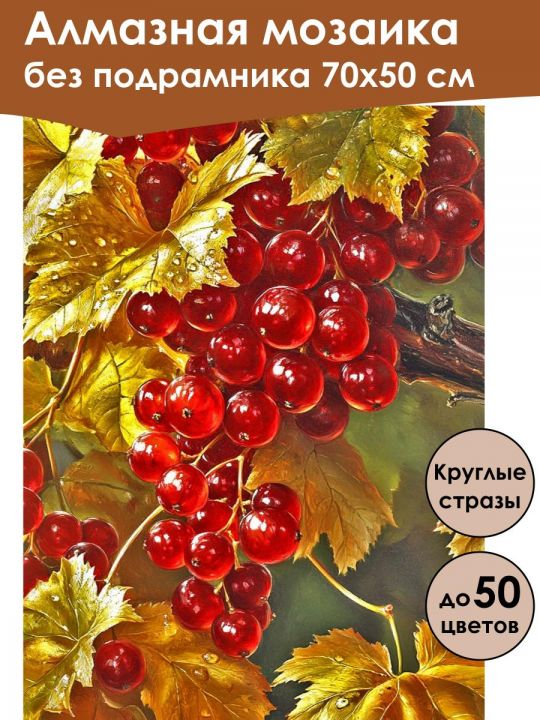 Алмазная мозаика
без подрамника 70х50 см

Круглые стразы

до 50 цветов