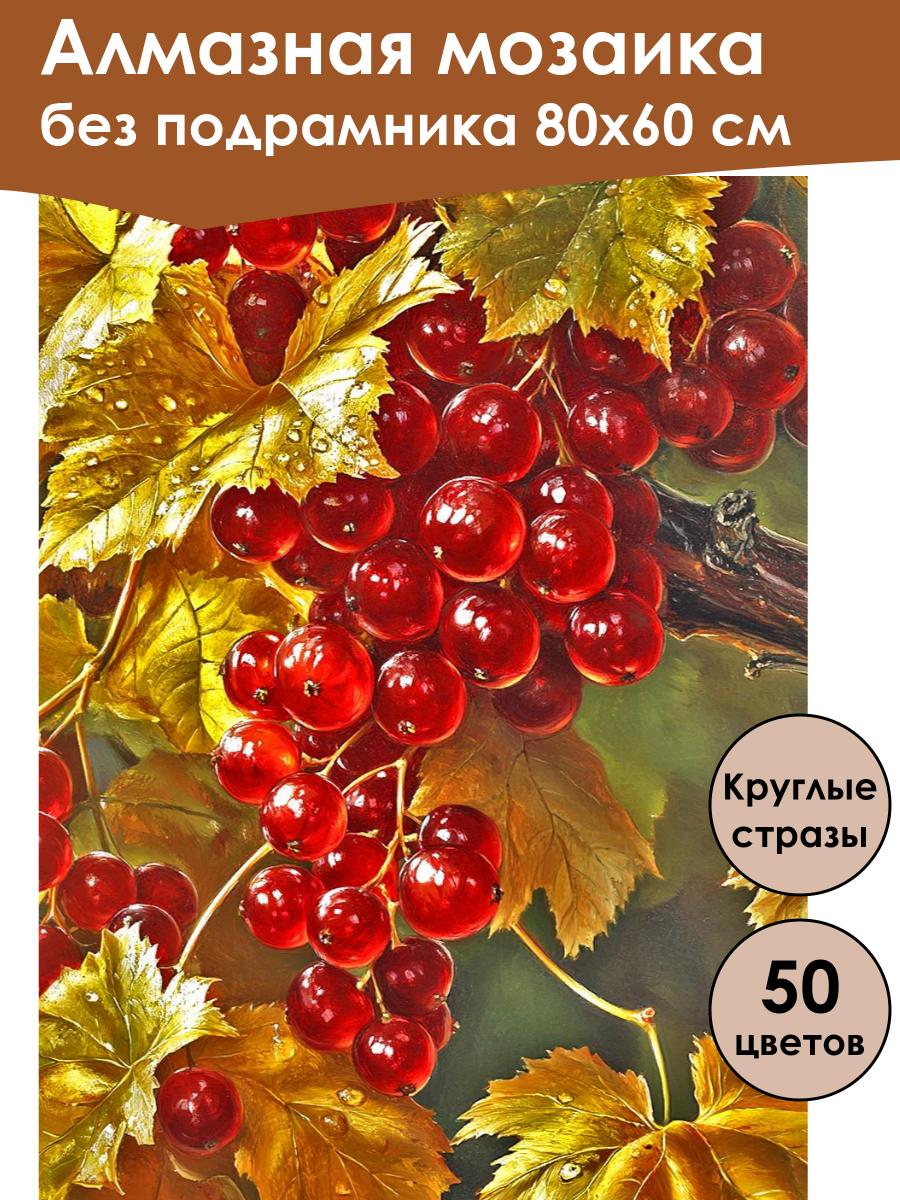 Алмазная мозаика
без подрамника 80х60 см

Круглые стразы

50 цветов