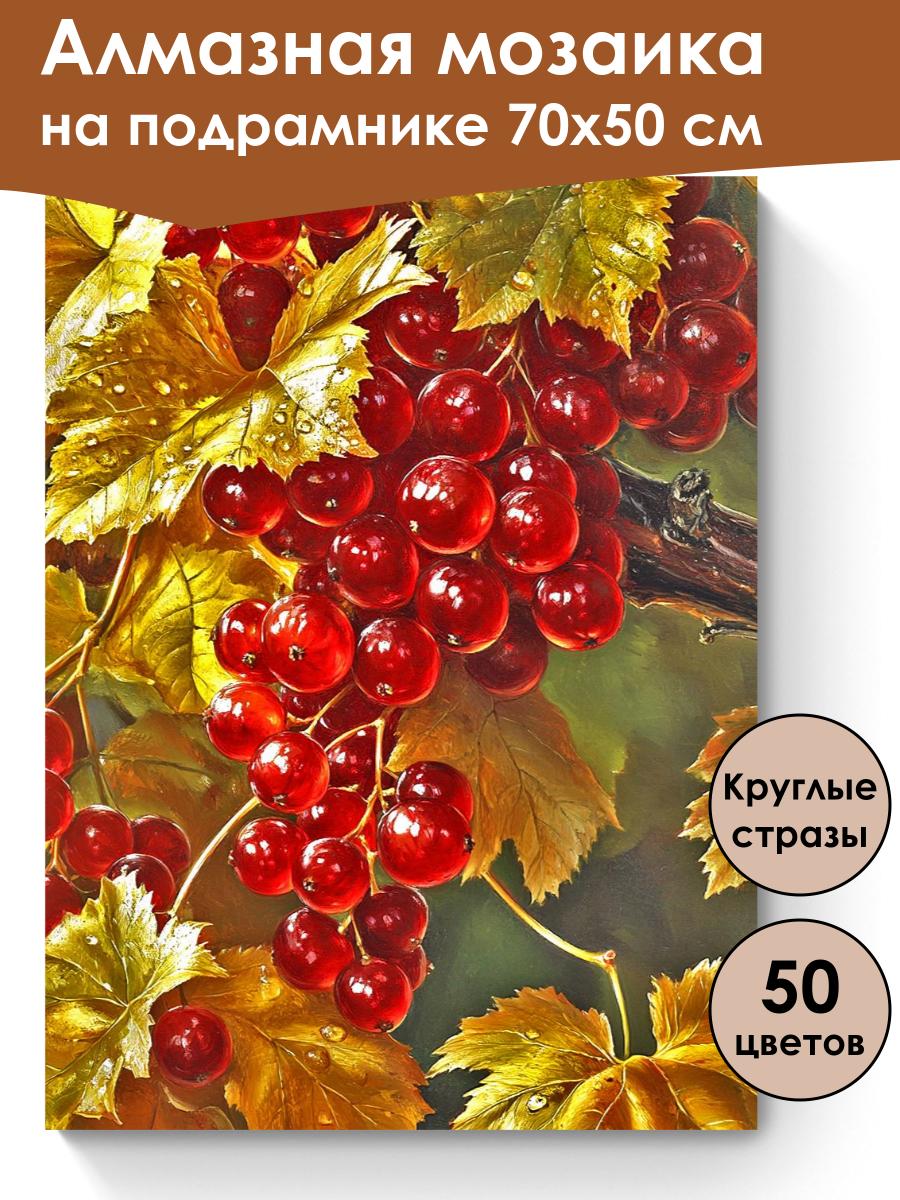 Алмазная мозаика на подрамнике 70х50 см

Круглые стразы

50 цветов