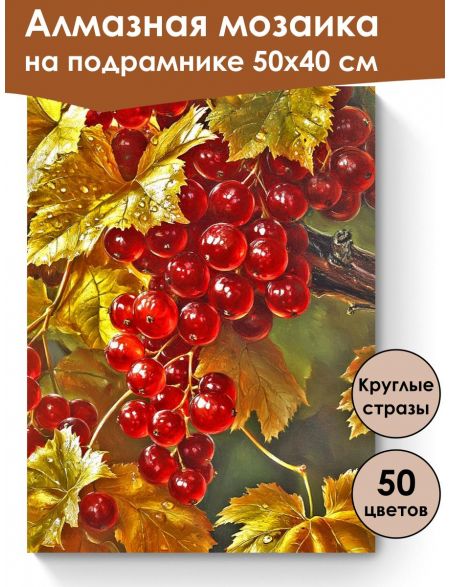 Алмазная мозаика на подрамнике 50х40 см

Круглые стразы

50 цветов