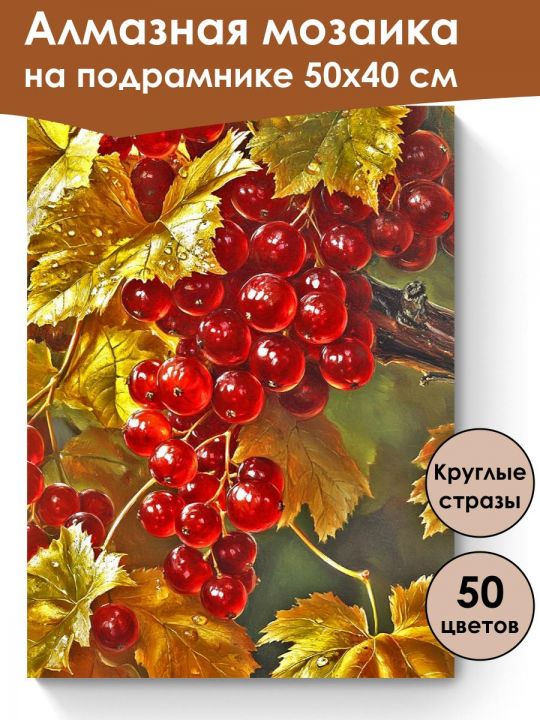 Алмазная мозаика на подрамнике 50х40 см

Круглые стразы

50 цветов