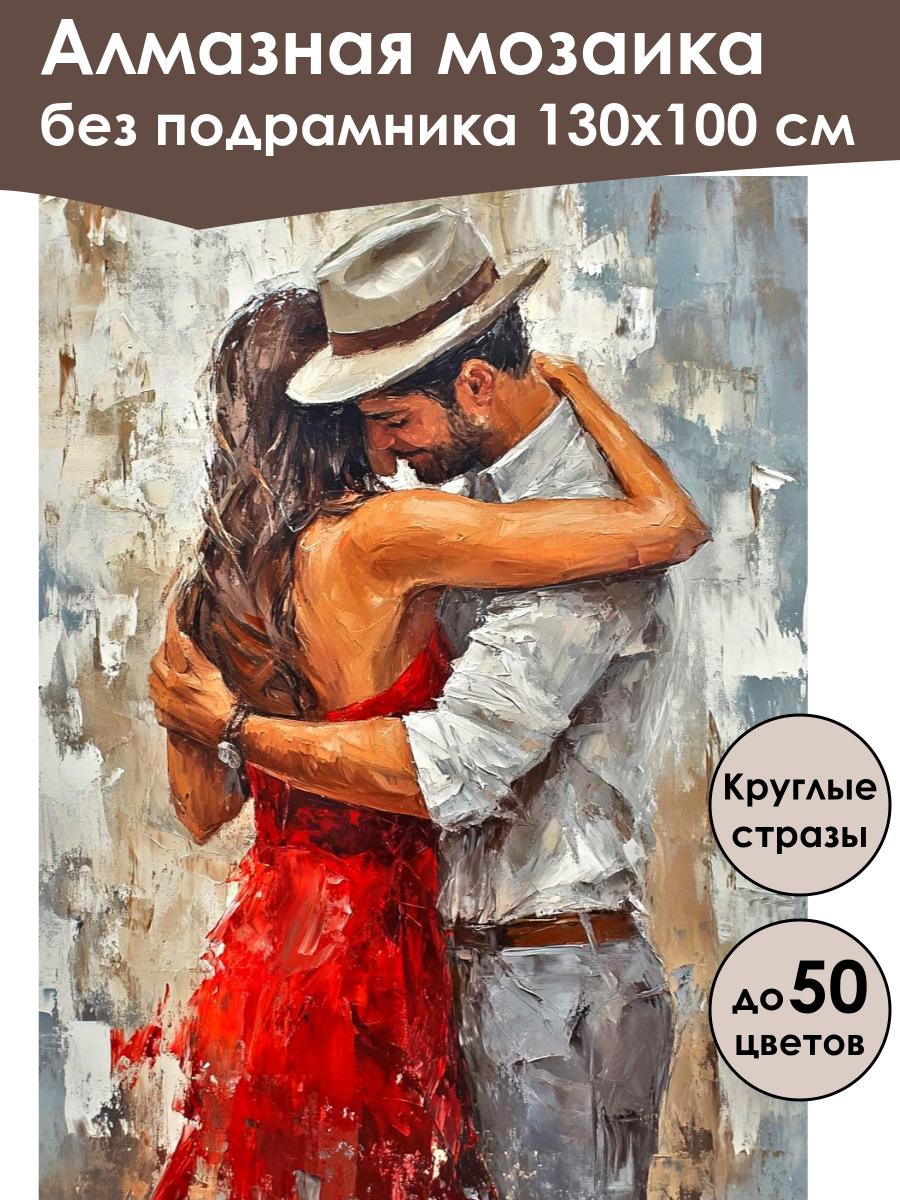 Алмазная мозаика
без подрамника 130х100 см

Круглые стразы

до 50 цветов