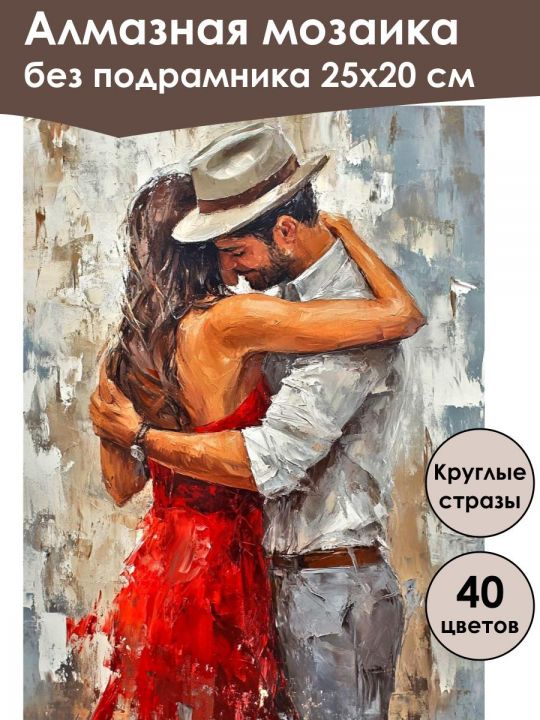 Алмазная мозаика
без подрамника 25х20 см

Круглые стразы

40 цветов