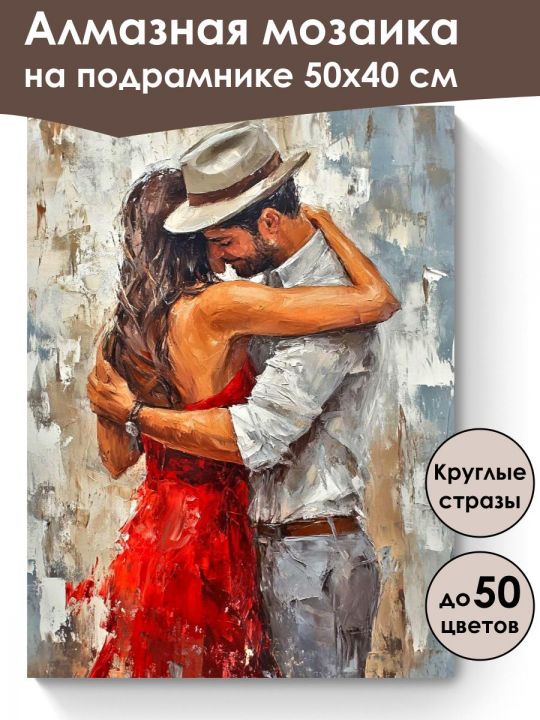 Алмазная мозаика на подрамнике 50х40 см

Круглые стразы

до 50 цветов