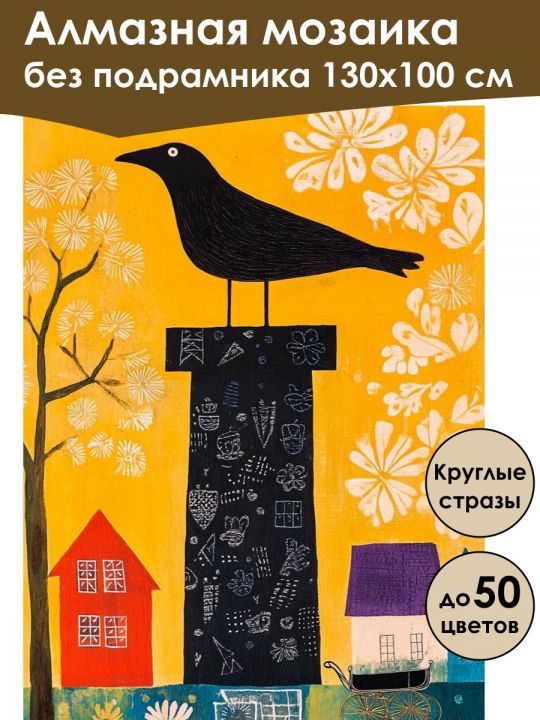 Алмазная мозаика
без подрамника 130х100 см

Круглые стразы

до 50 цветов