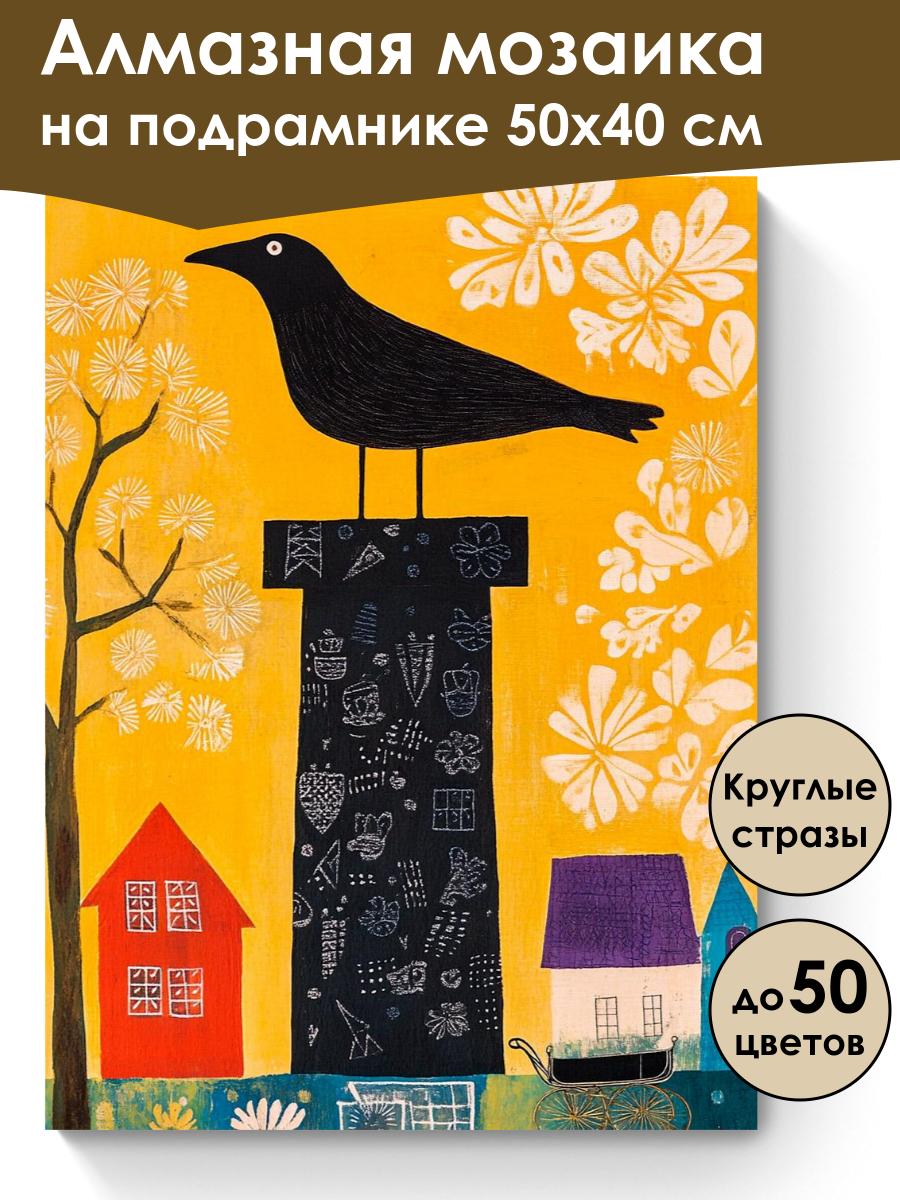 Алмазная мозаика на подрамнике 50х40 см

Круглые стразы

до 50 цветов