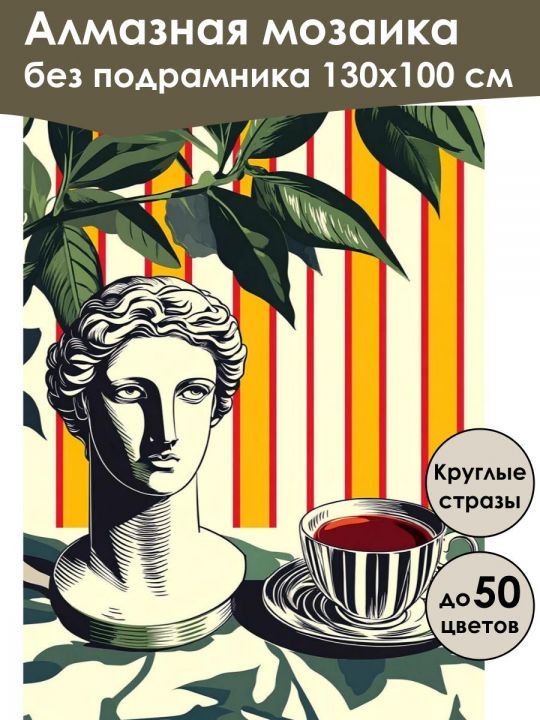 Алмазная мозаика
без подрамника 130х100 см

Круглые стразы

до 50 цветов