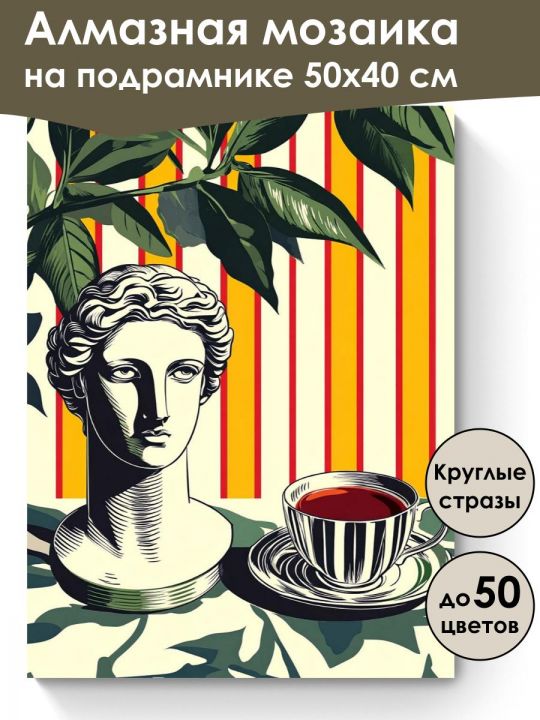 Алмазная мозаика
на подрамнике 50х40 см

Круглые стразы

до 50 цветов