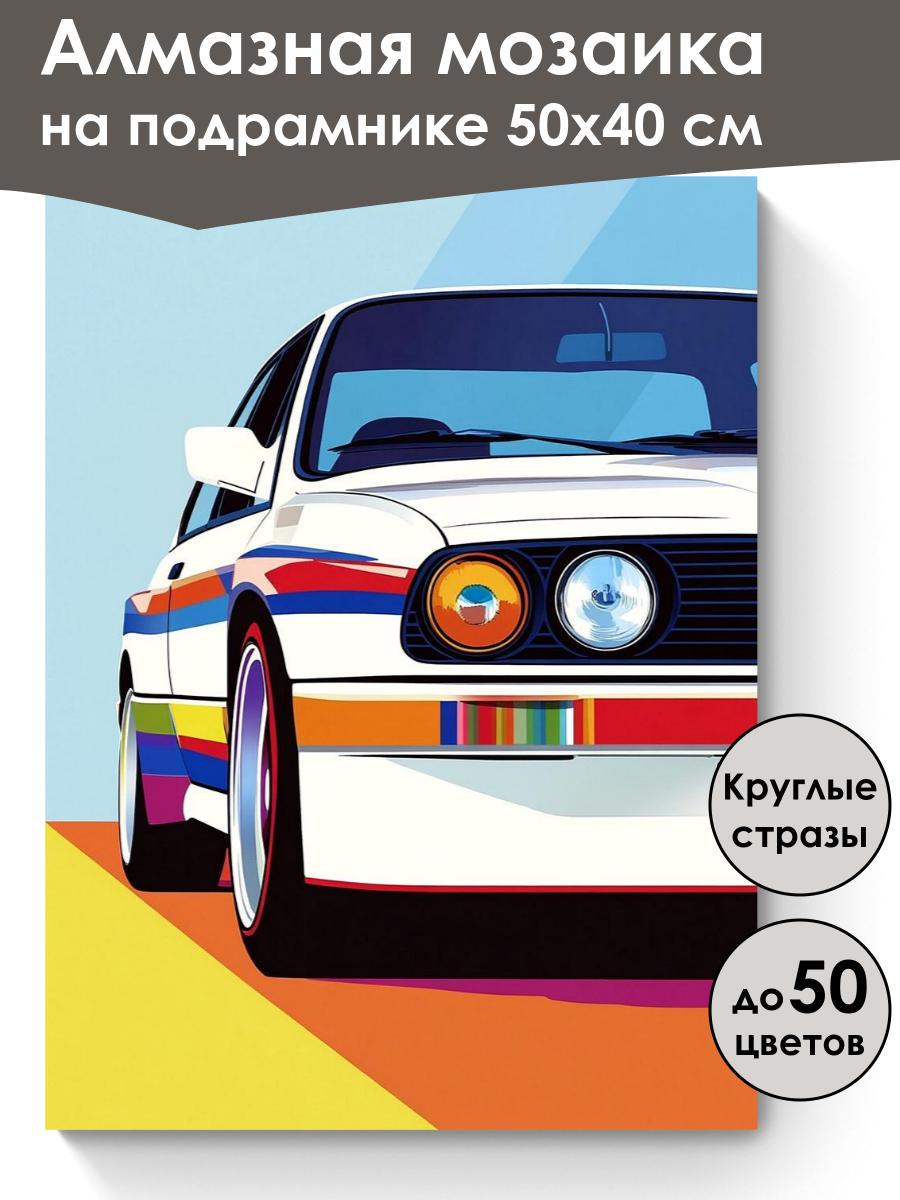 Алмазная мозаика на подрамнике 50х40 см

Круглые стразы

до 50 цветов